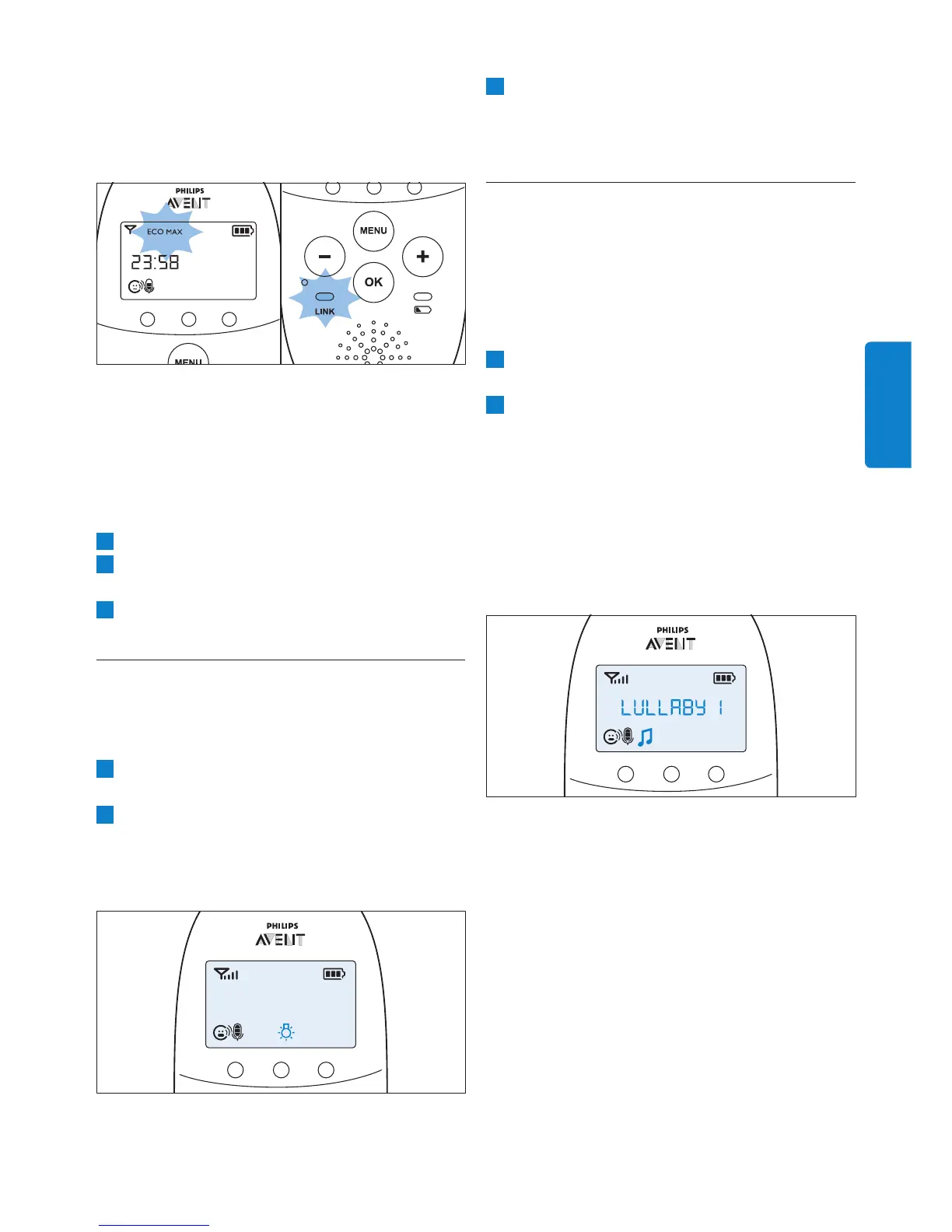 PHILIPS
AVENT
ECO MAX
23:58

MENU
MENU
OK
LINK

PHILIPS
AVENT

PHILIPS
AVENT
LULLABY 1