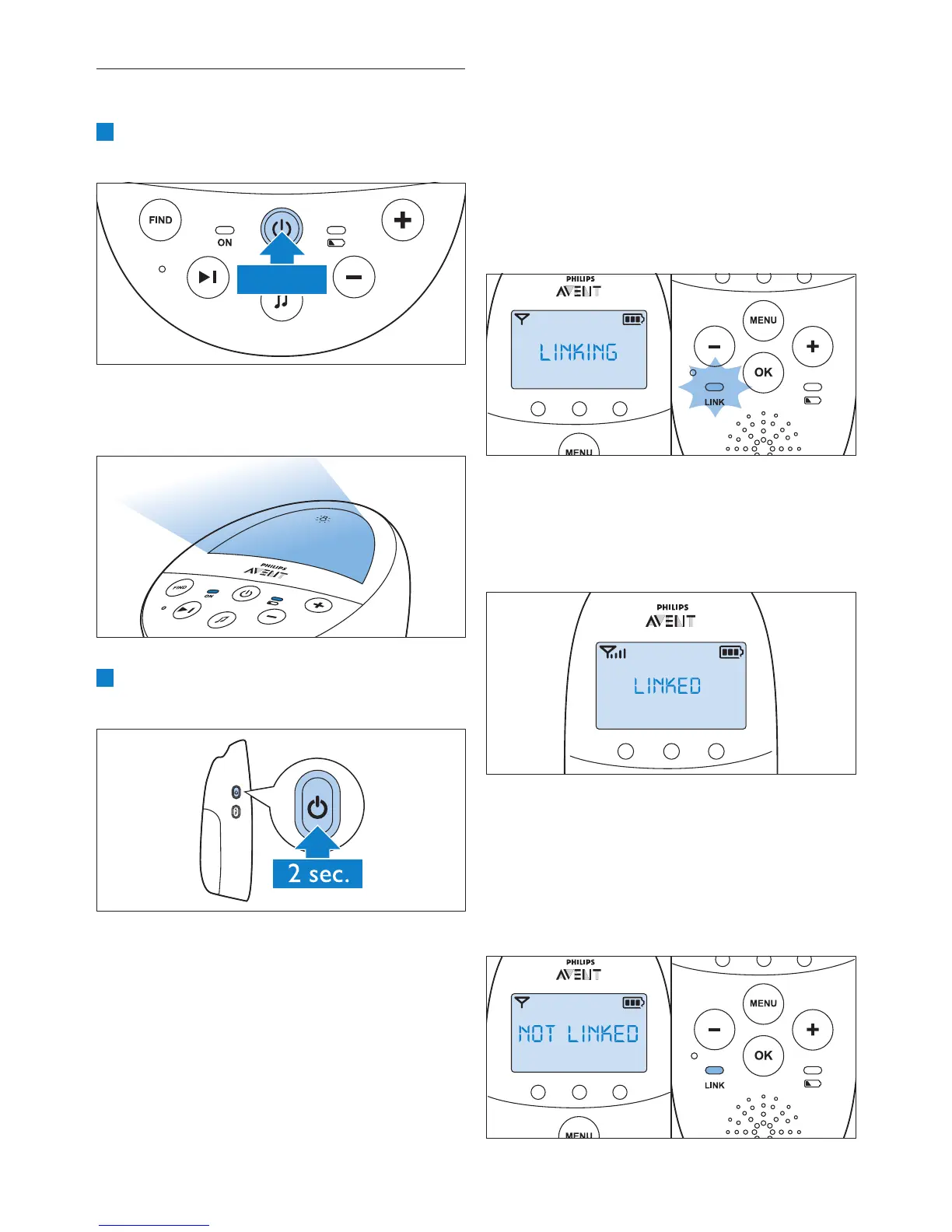 FIND

ON

PHILIPS
AVENT

FIND
ON

2 sec.

PHILIPS
AVENT

LINKING

MENU

MENU

OK

LINK

PHILIPS
AVENT

LINKED

PHILIPS
AVENT

NOT LINKED

MENU

MENU

OK

LINK