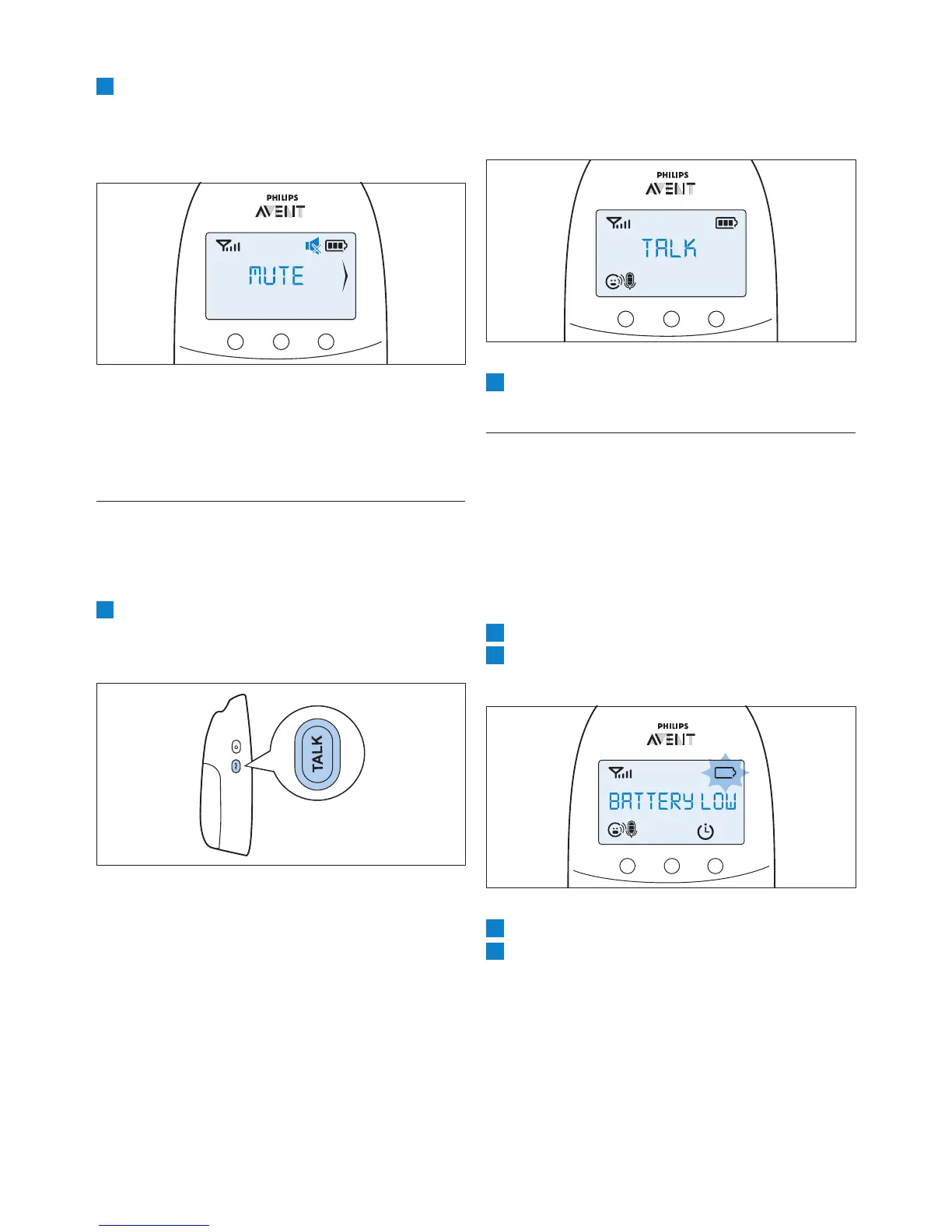 PHILIPS
AVENT

MUTE

TALK

PHILIPS
AVENT

TALK

PHILIPS
AVENT

BATTERY LOW