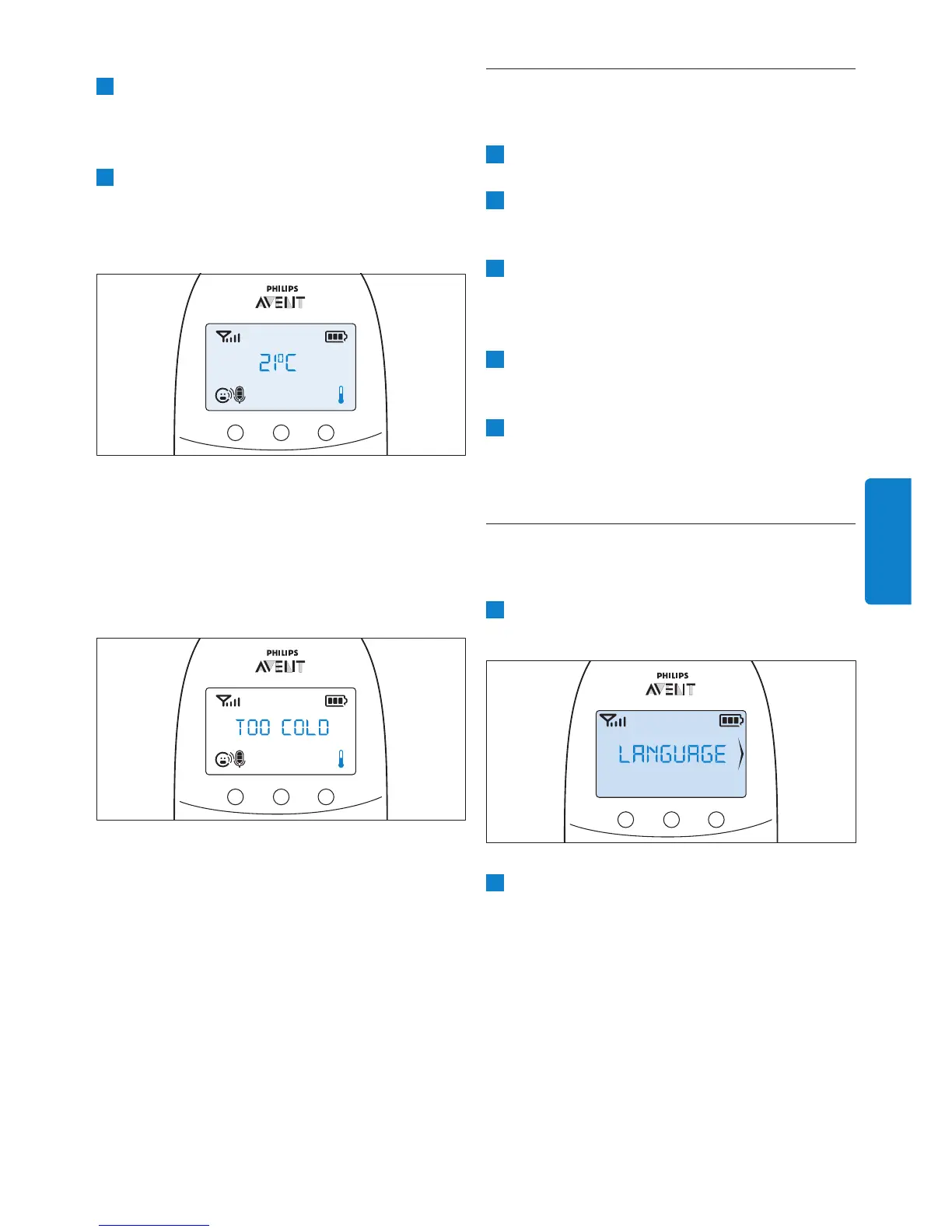 PHILIPS
AVENT

21°C

PHILIPS
AVENT

TOO COLD

PHILIPS
AVENT

LANGUAGE