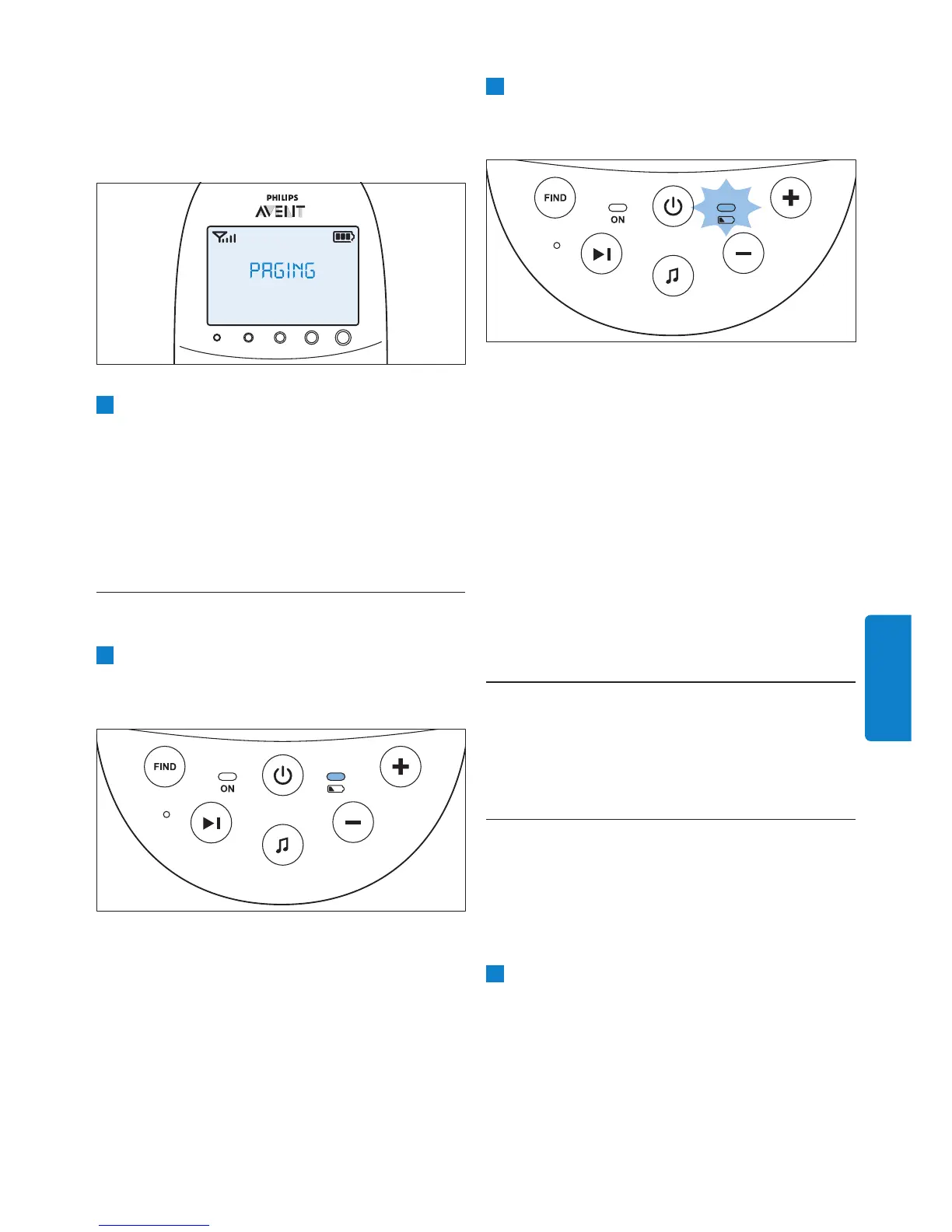 PHILIPS
AVENT

PAGING

FIND
ON

FIND
ON