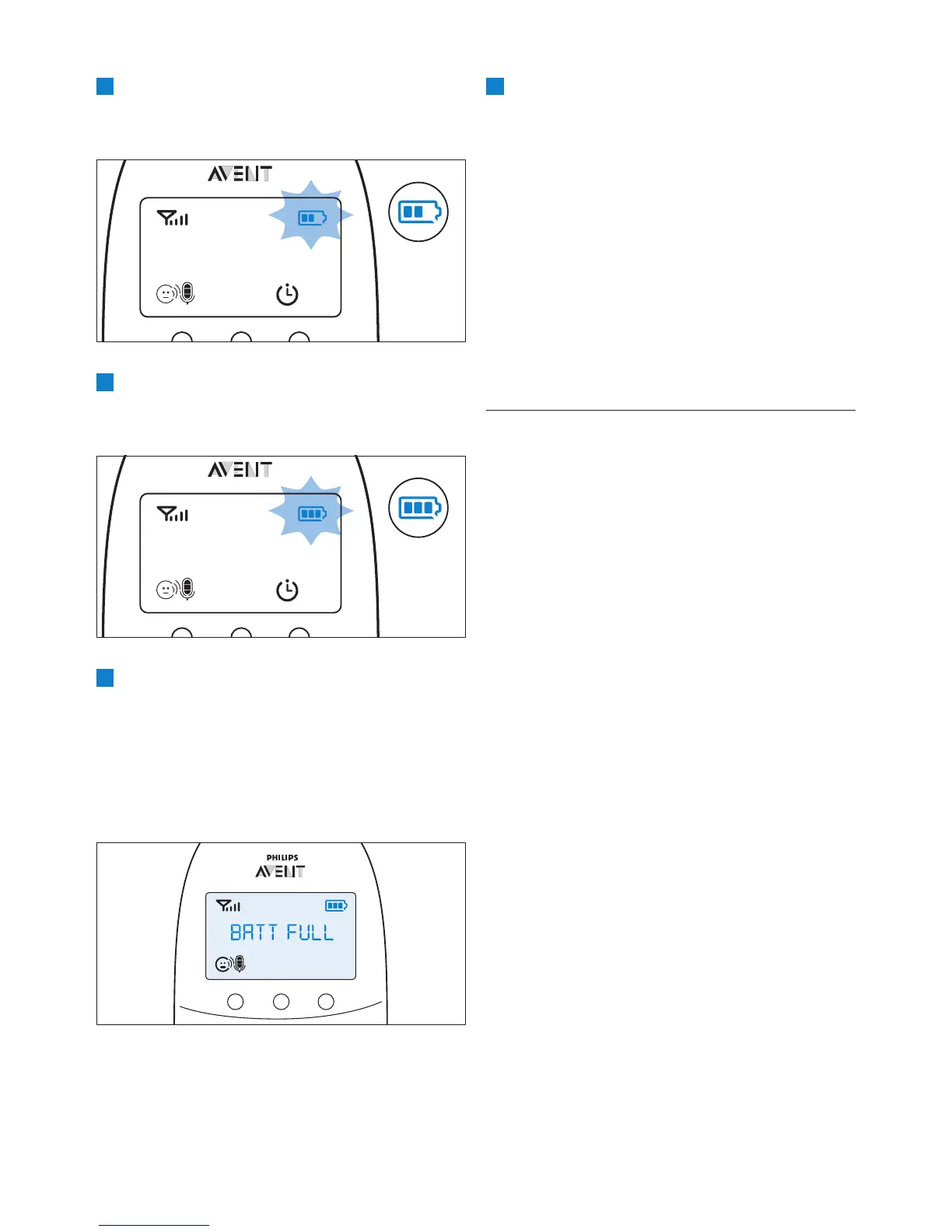 AVENT

AVENT

PHILIPS
AVENT

BATT FULL