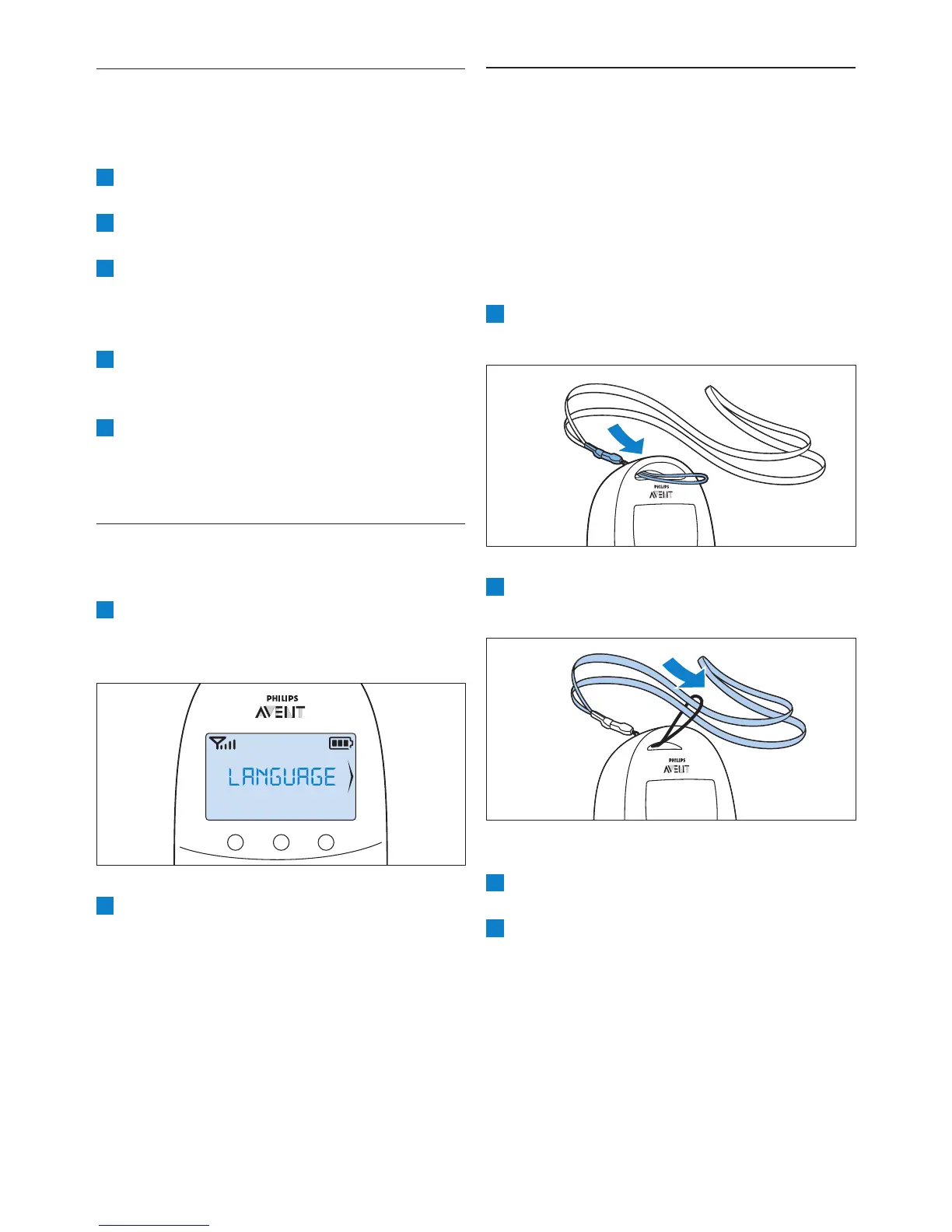 PHILIPS
AVENT

LANGUAGE

PHILIPS
AVENT

PHILIPS
AVENT