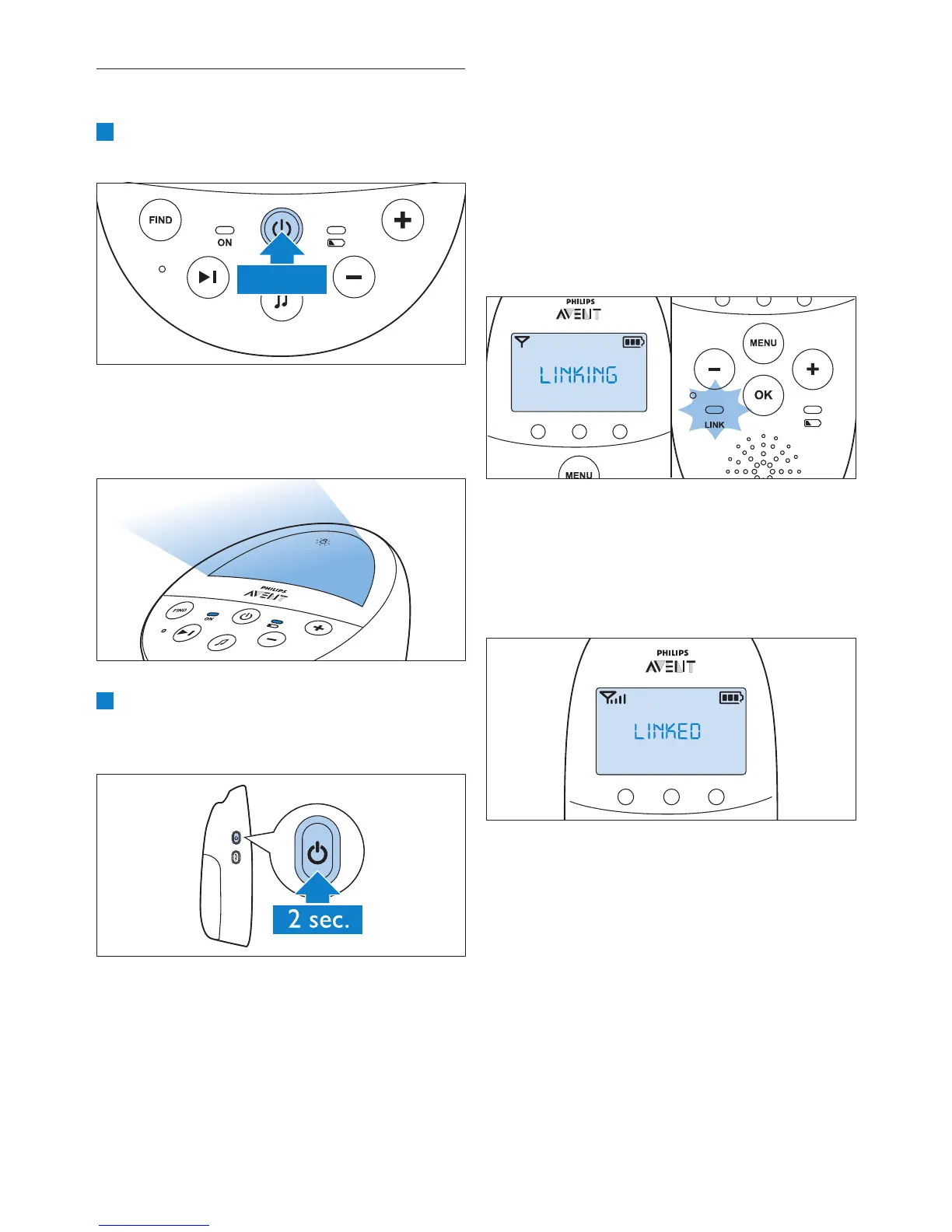 FIND

ON

PHILIPS
AVENT

FIND
ON

2 sec.

PHILIPS
AVENT

LINKING

MENU

MENU

OK

LINK

PHILIPS
AVENT

LINKED