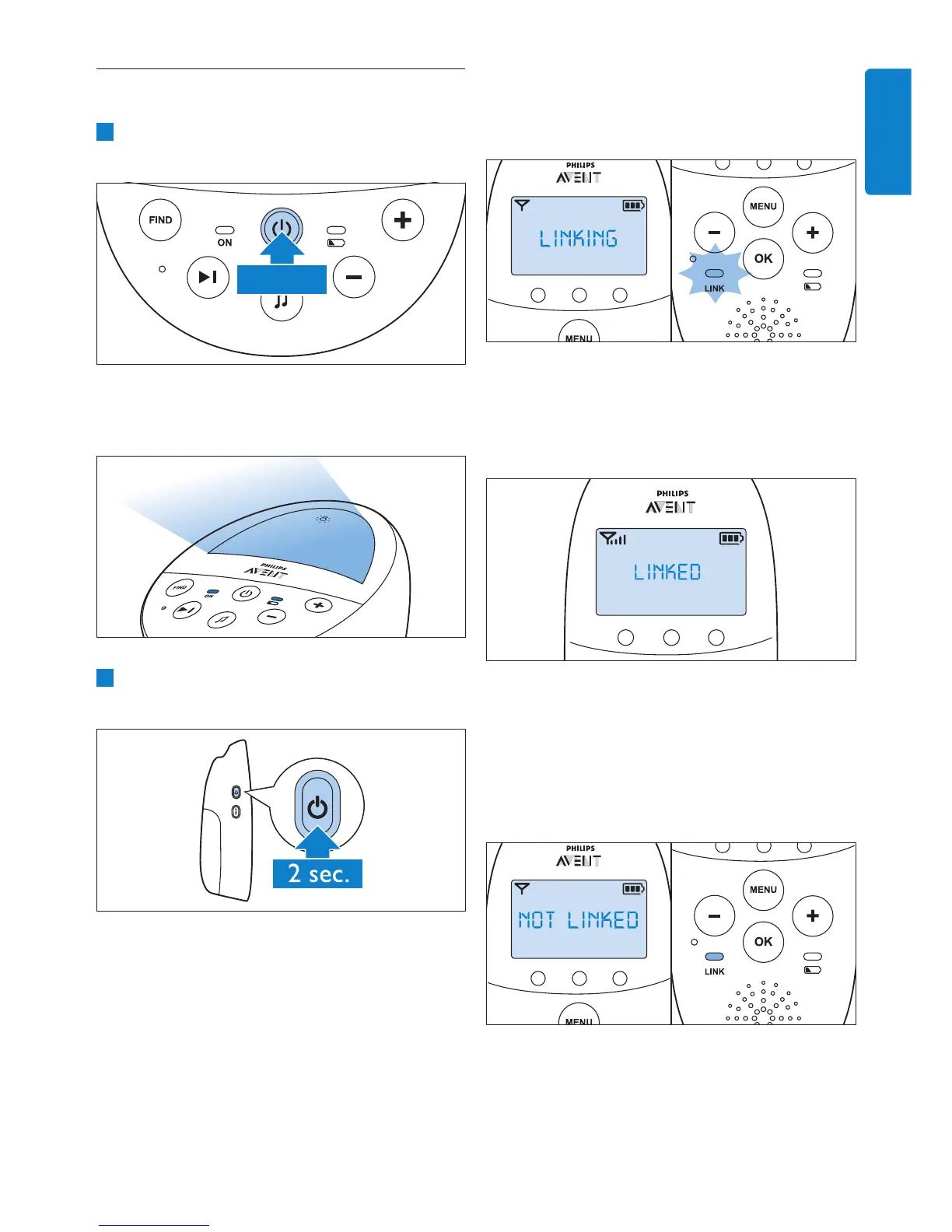 FIND
ON

PHILIPS
AVENT

FIND
ON

2 sec.

PHILIPS
AVENT
LINKING
MENU

MENU
OK
LINK

PHILIPS
AVENT
LINKED

PHILIPS
AVENT
NOT LINKED
MENU

MENU
OK
LINK