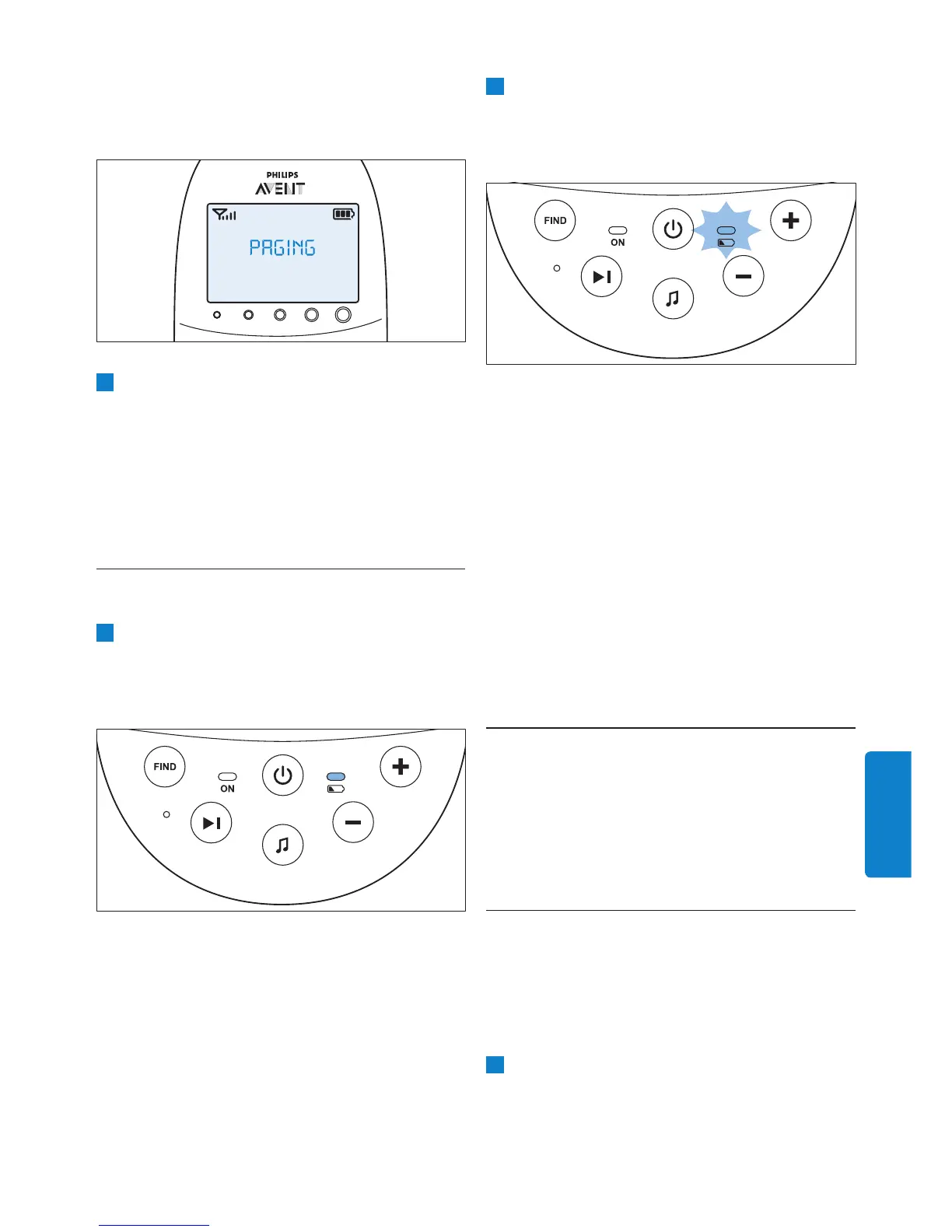 PHILIPS
AVENT

PAGING

FIND
ON

FIND
ON