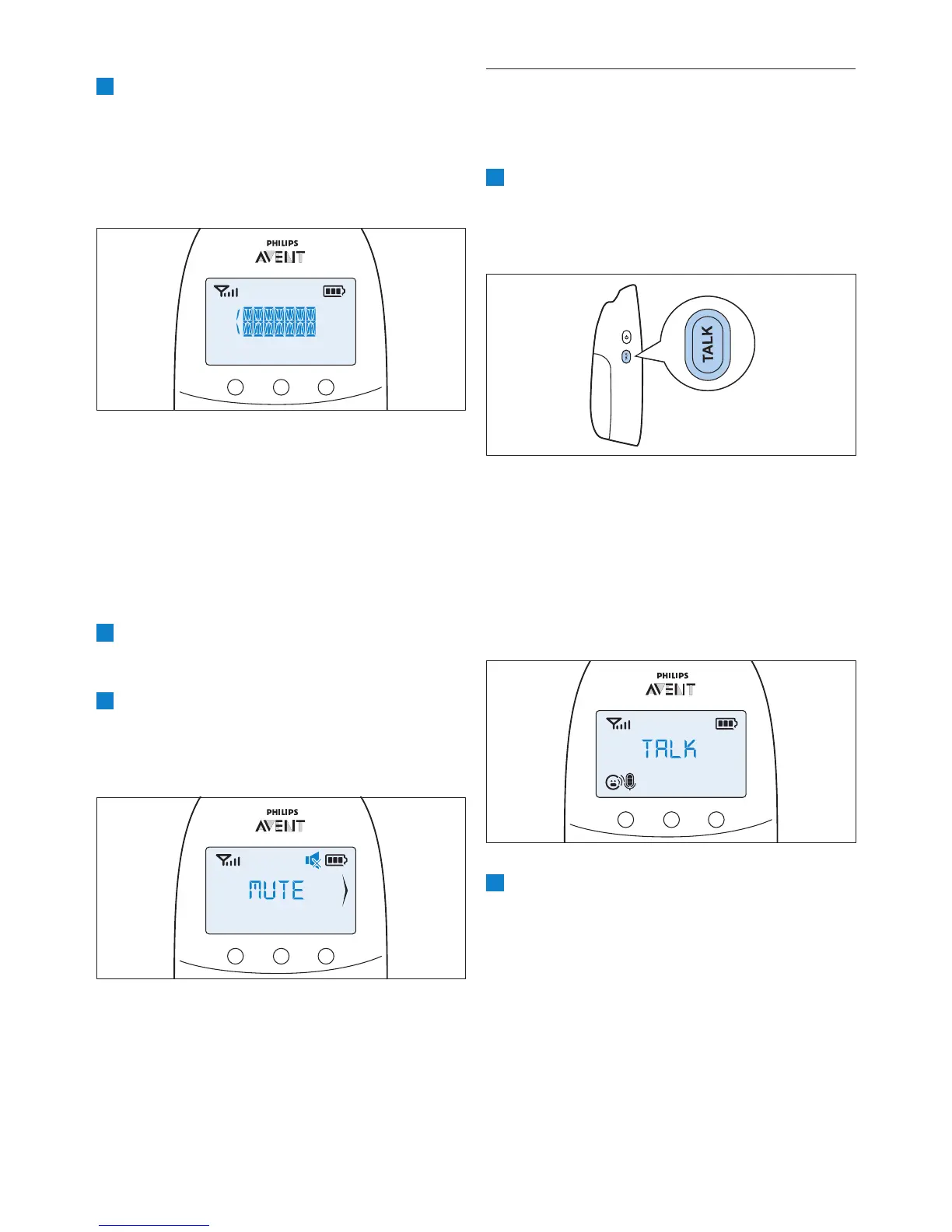 PHILIPS
AVENT

PHILIPS
AVENT

MUTE

TALK

PHILIPS
AVENT

TALK