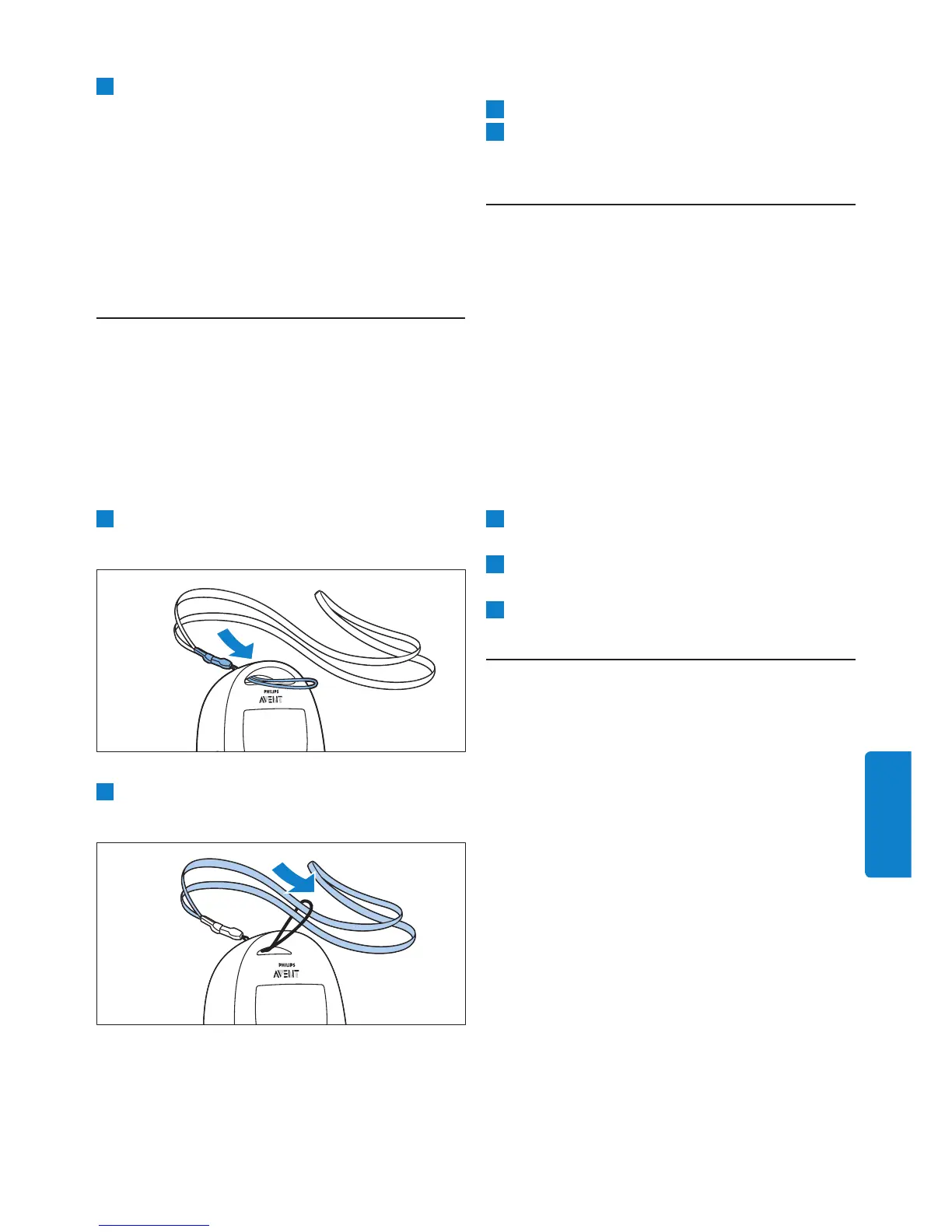 PHILIPS
AVENT

PHILIPS
AVENT