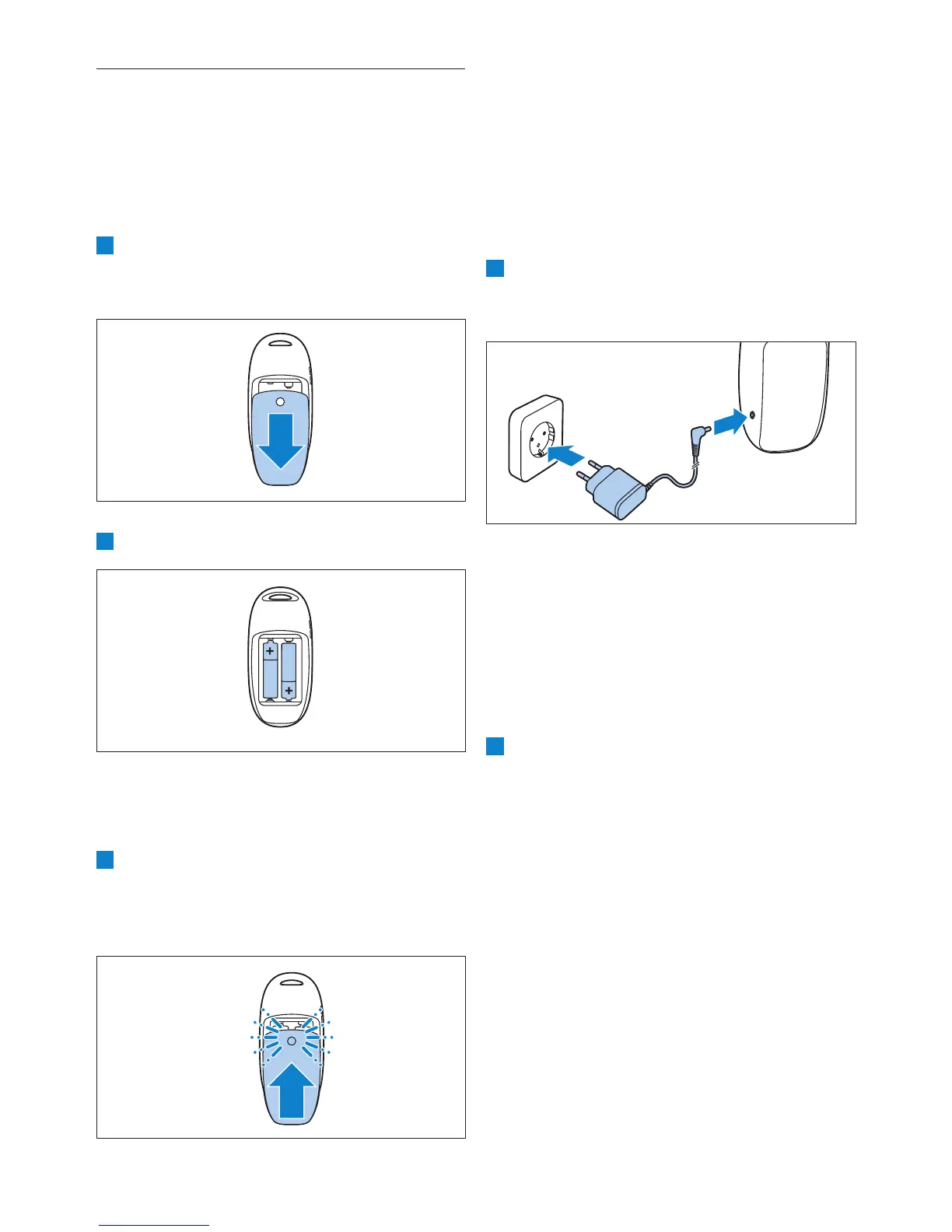 +
+