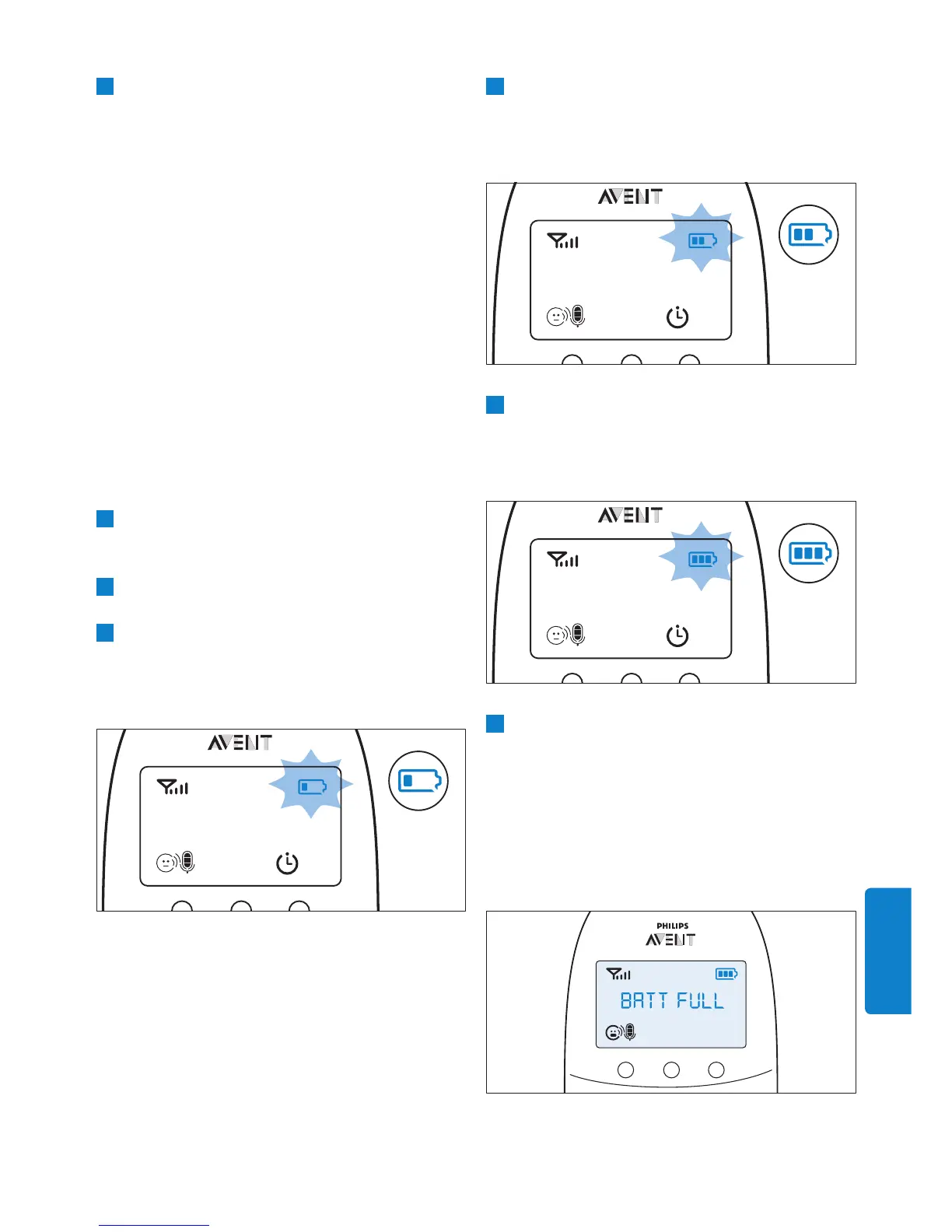 AVENT

AVENT

AVENT

PHILIPS
AVENT
BATT FULL