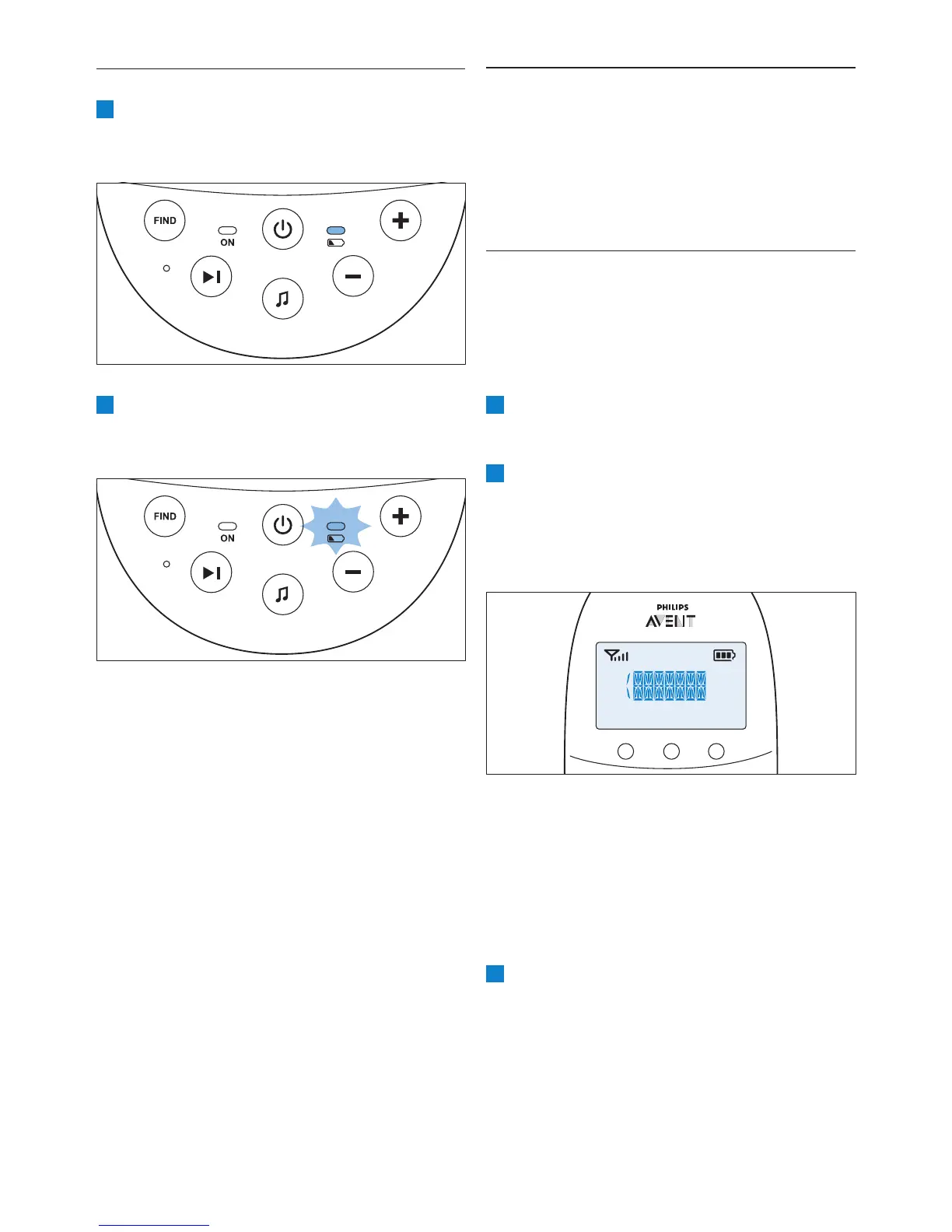 FIND

ON

FIND

ON

PHILIPS

AVENT