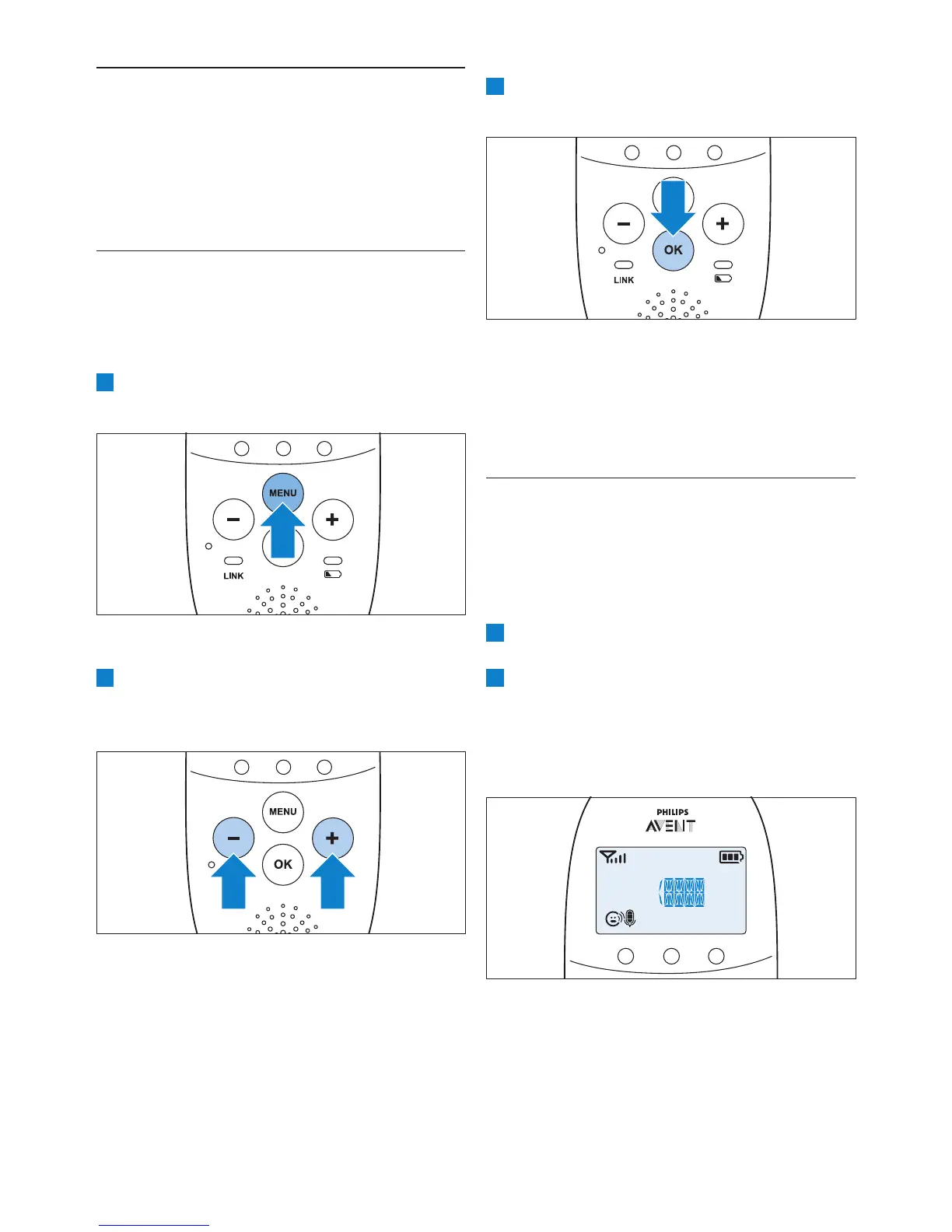 MENU

LINK

MENU

OK

OK

LINK

PHILIPS

AVENT