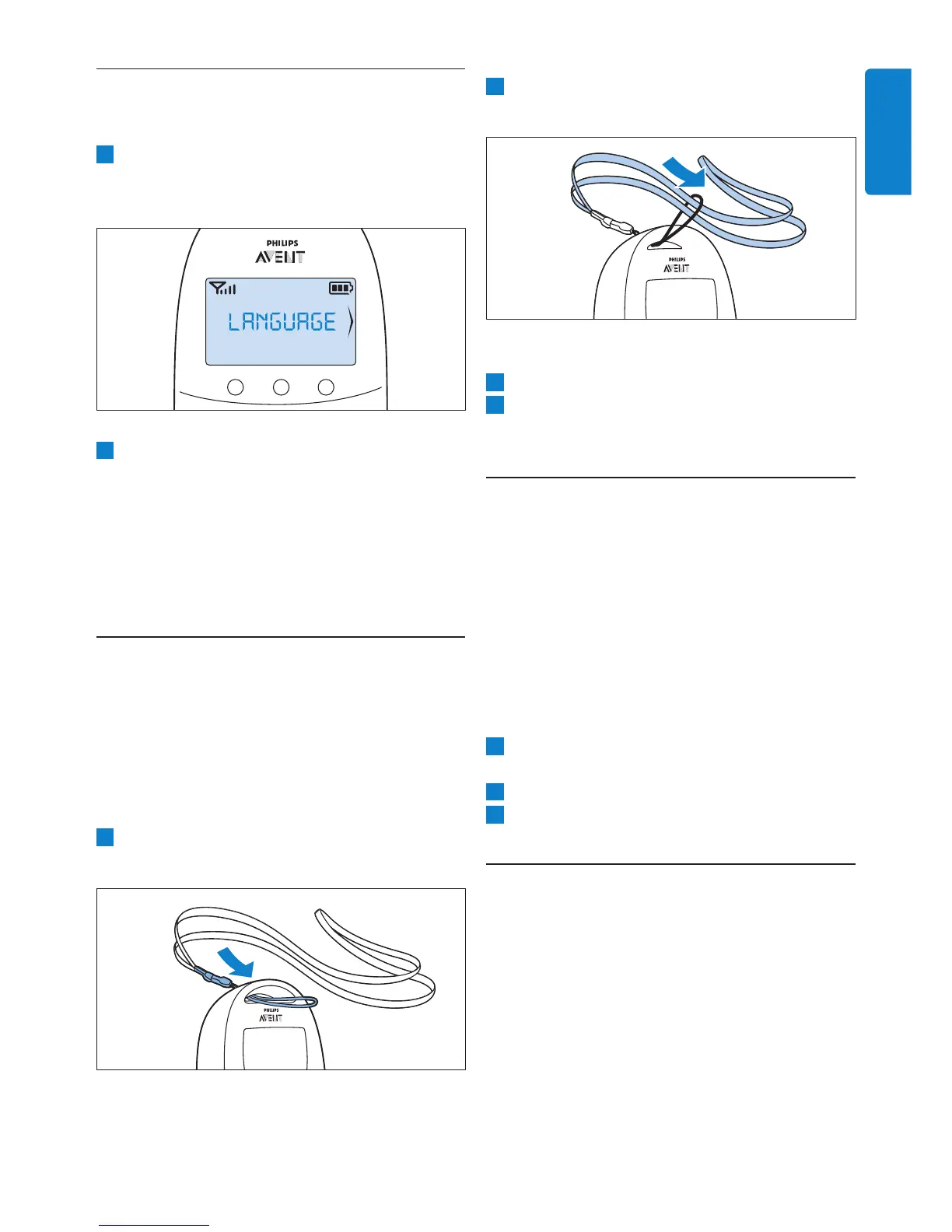 PHILIPS
AVENT
LANGUAGE

PHILIPS
AVENT

PHILIPS
AVENT