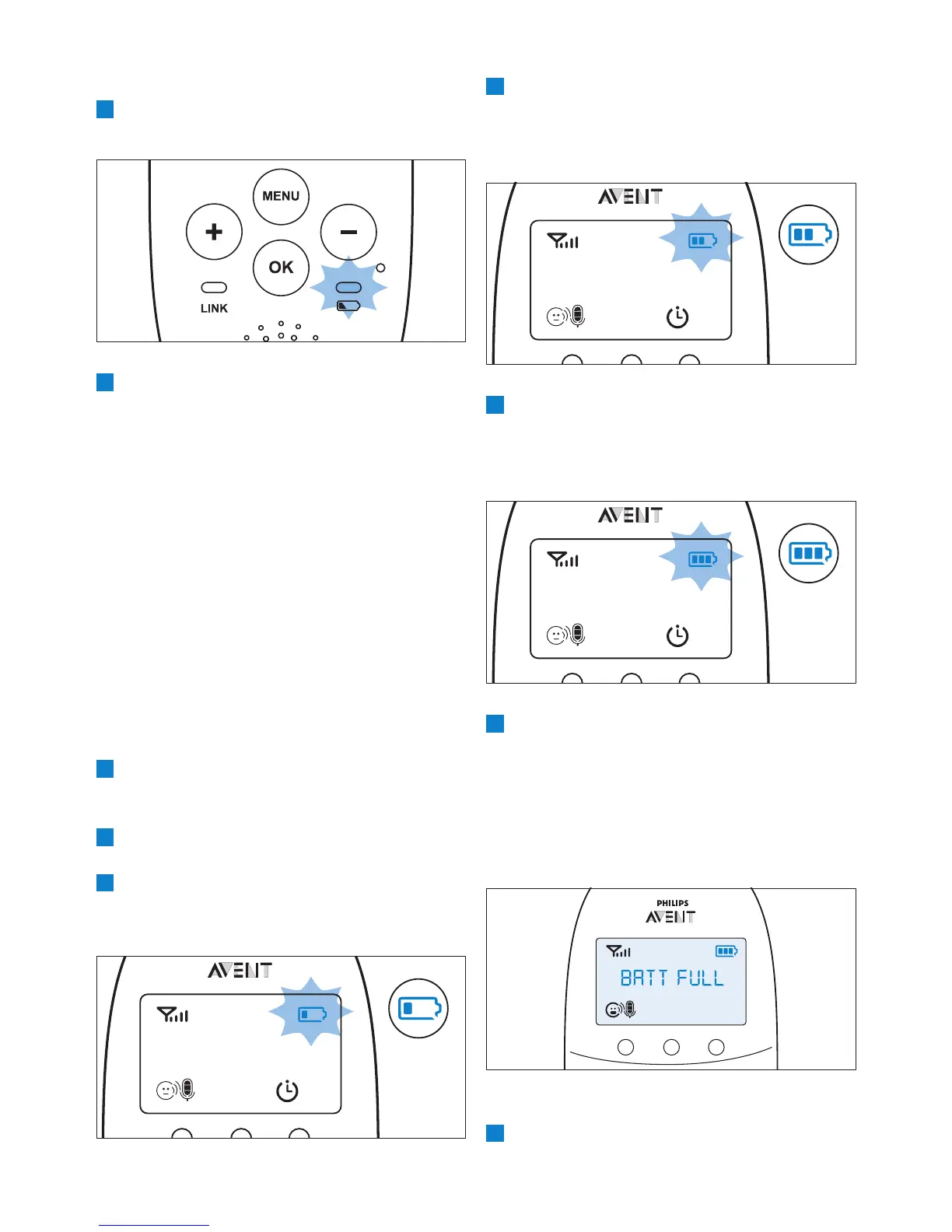 MENU

+

−

OK

LINK

AVENT

AVENT

AVENT

PHILIPS
AVENT

BATT FULL