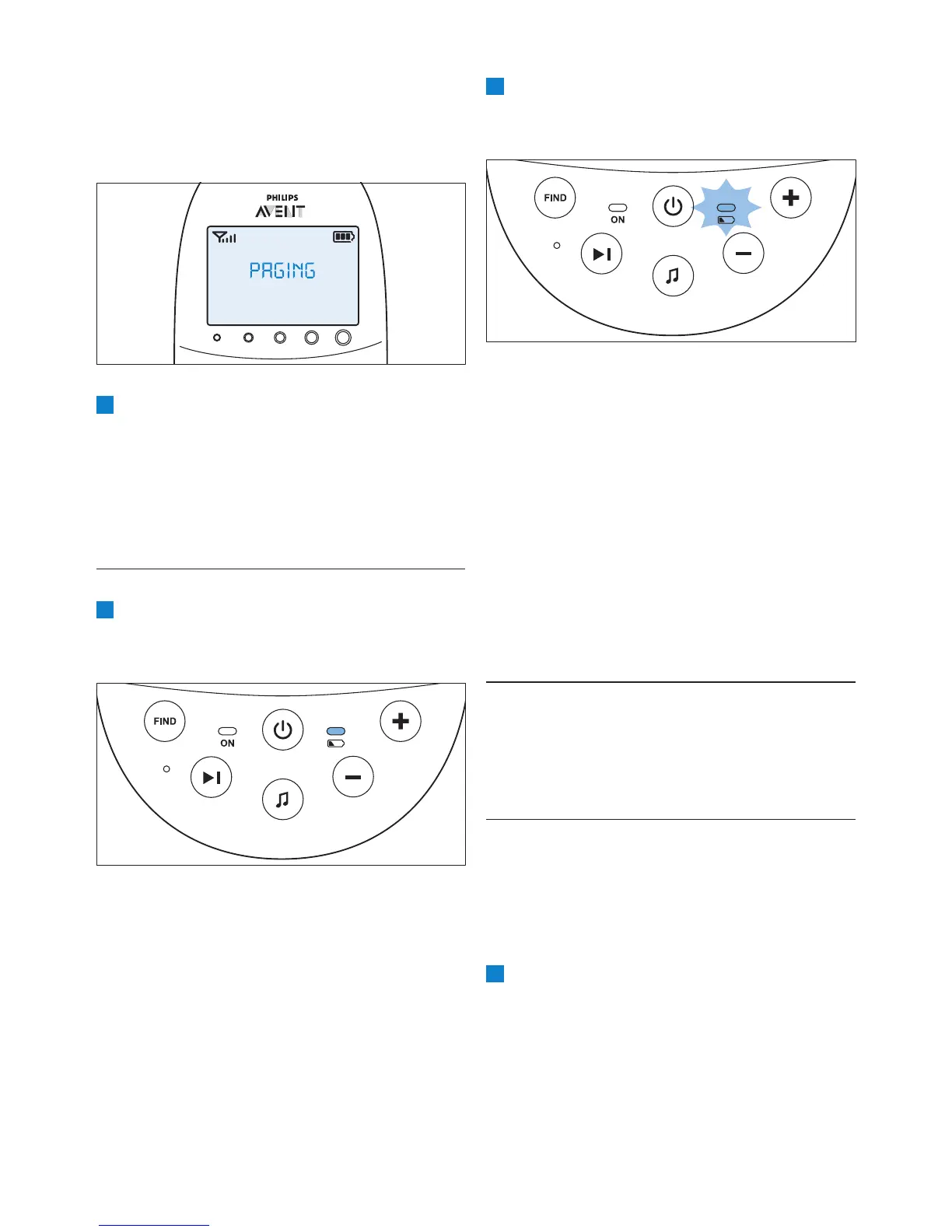 PHILIPS
AVENT
PAGING

FIND
ON
FIND
ON