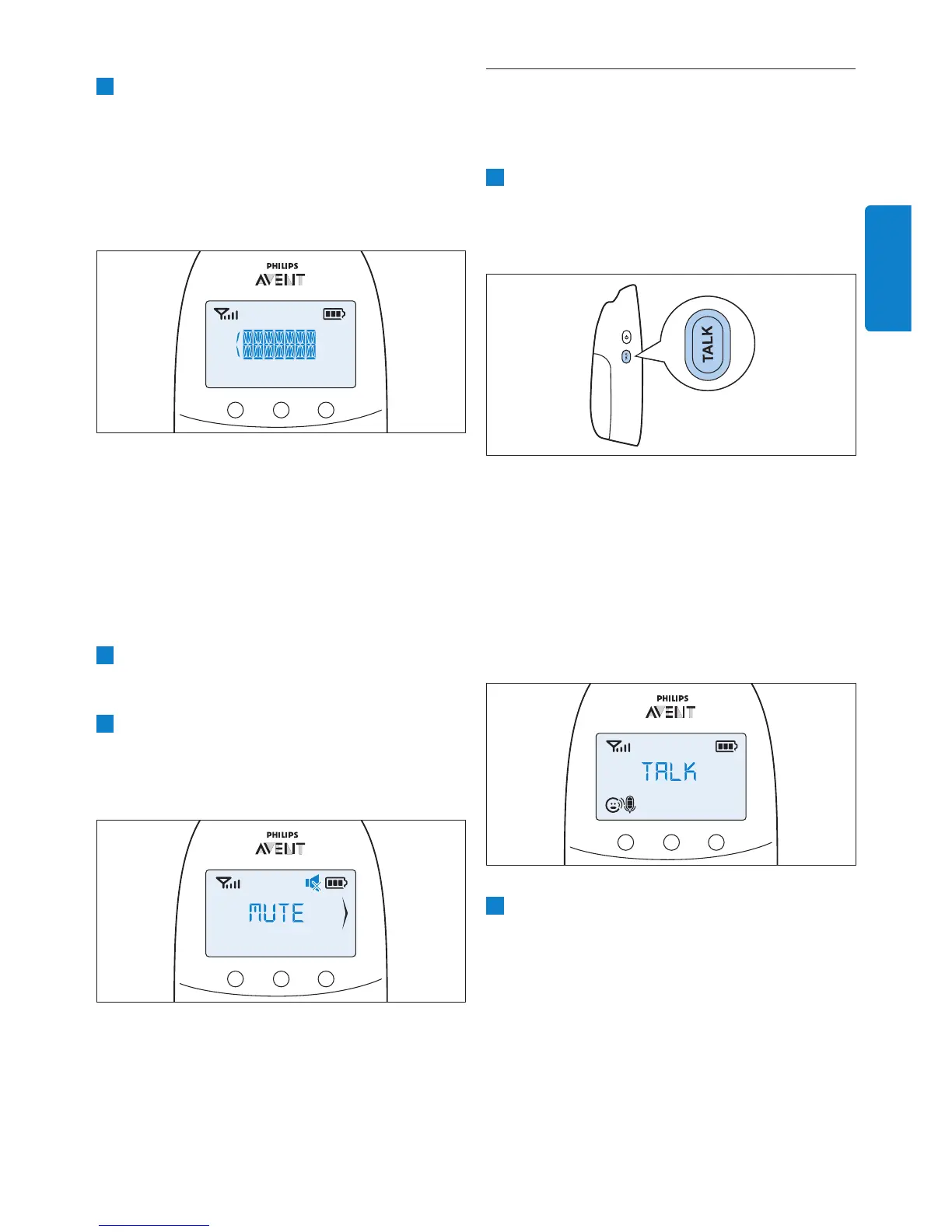 PHILIPS
AVENT

PHILIPS
AVENT
MUTE

TALK

PHILIPS
AVENT
TALK