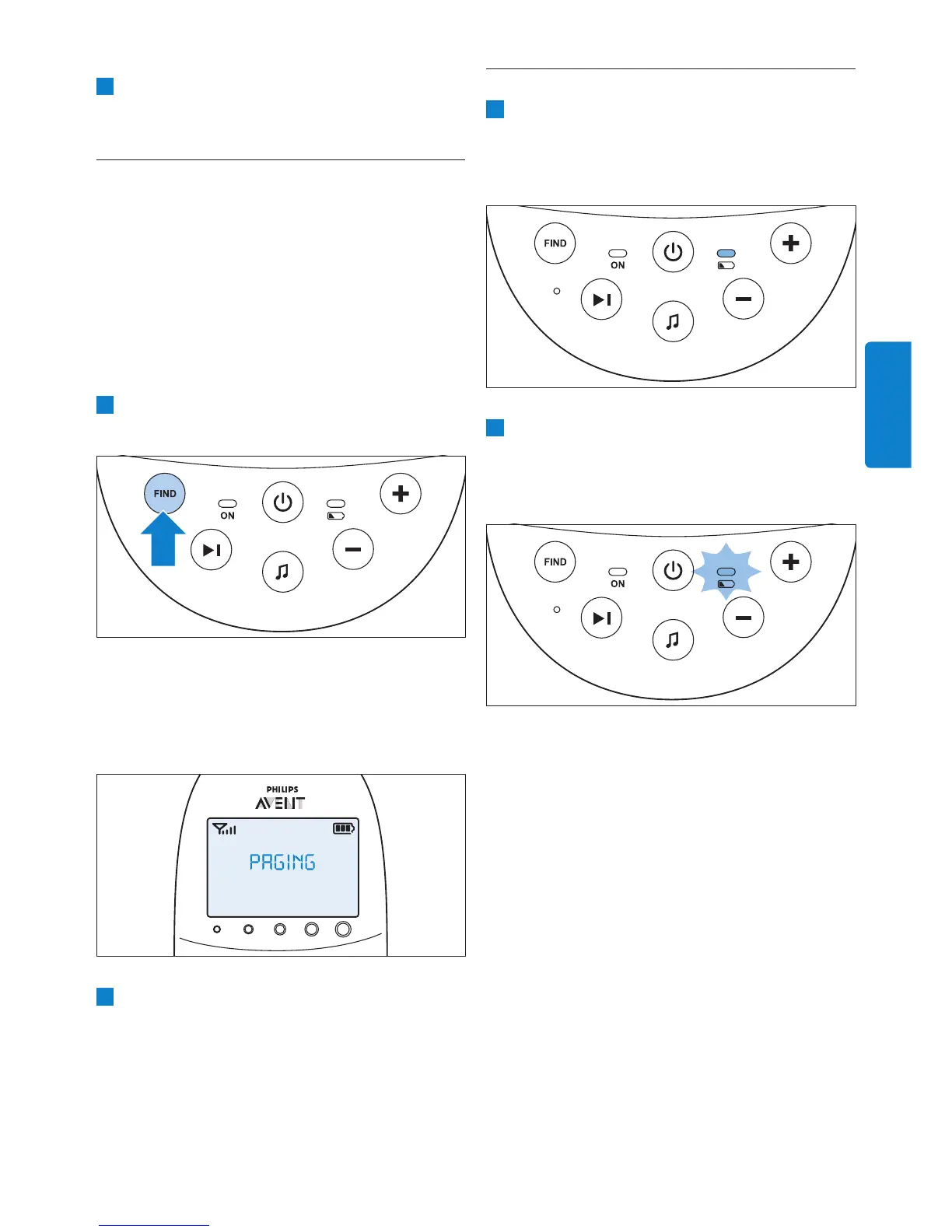 FIND

ON

PHILIPS

AVENT

PAGING

FIND

ON

FIND

ON