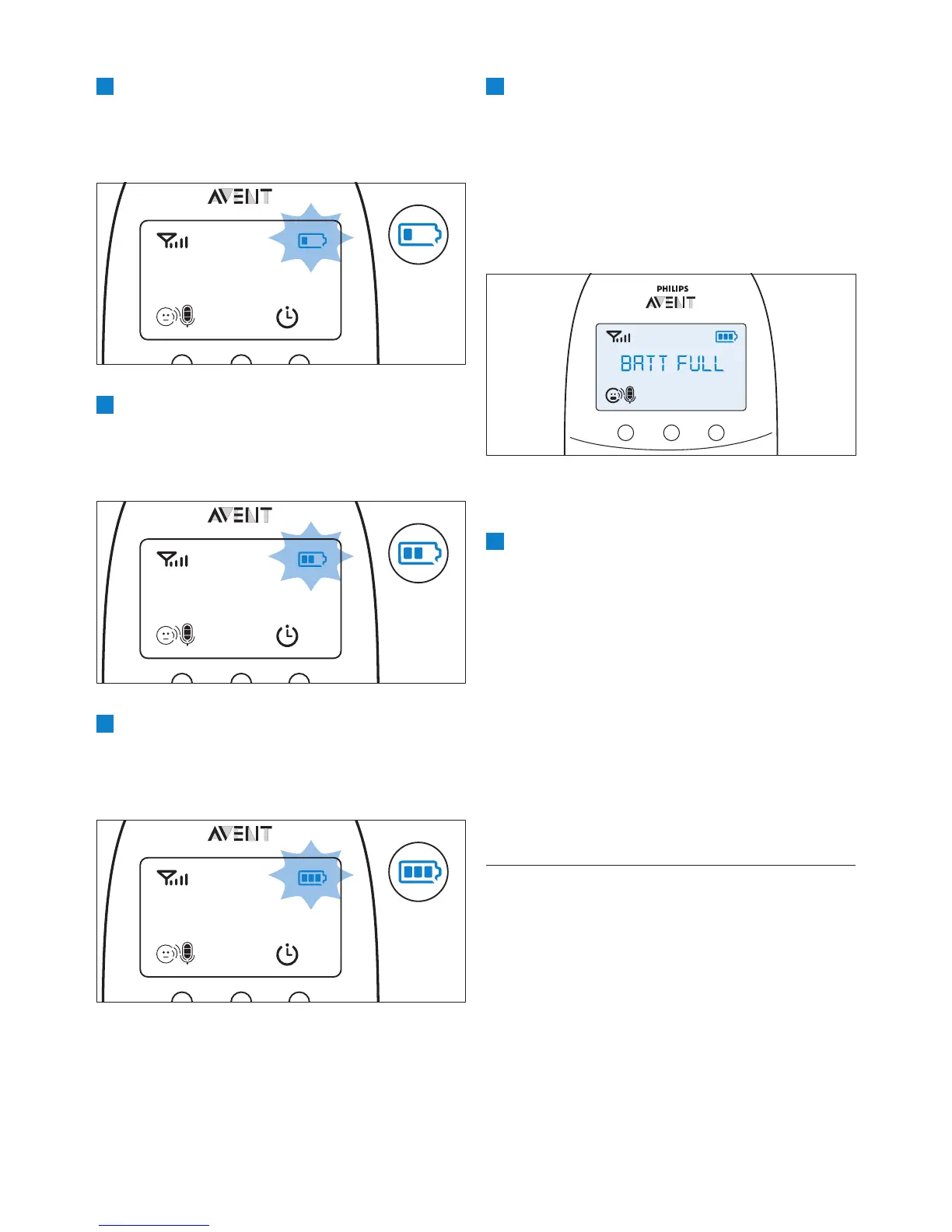 AVENT

AVENT

AVENT

PHILIPS
AVENT

BATT FULL