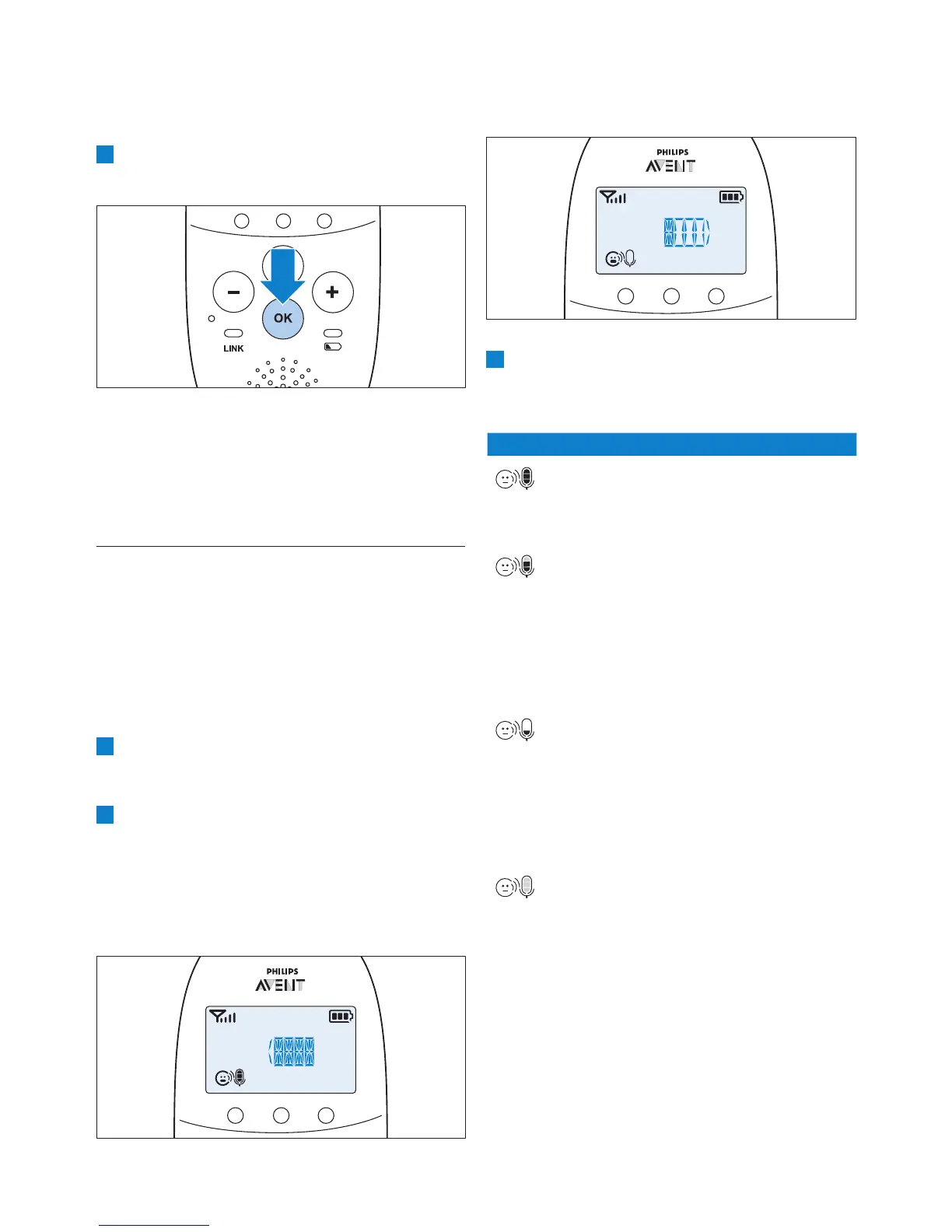 OK

LINK

PHILIPS
AVENT

PHILIPS
AVENT