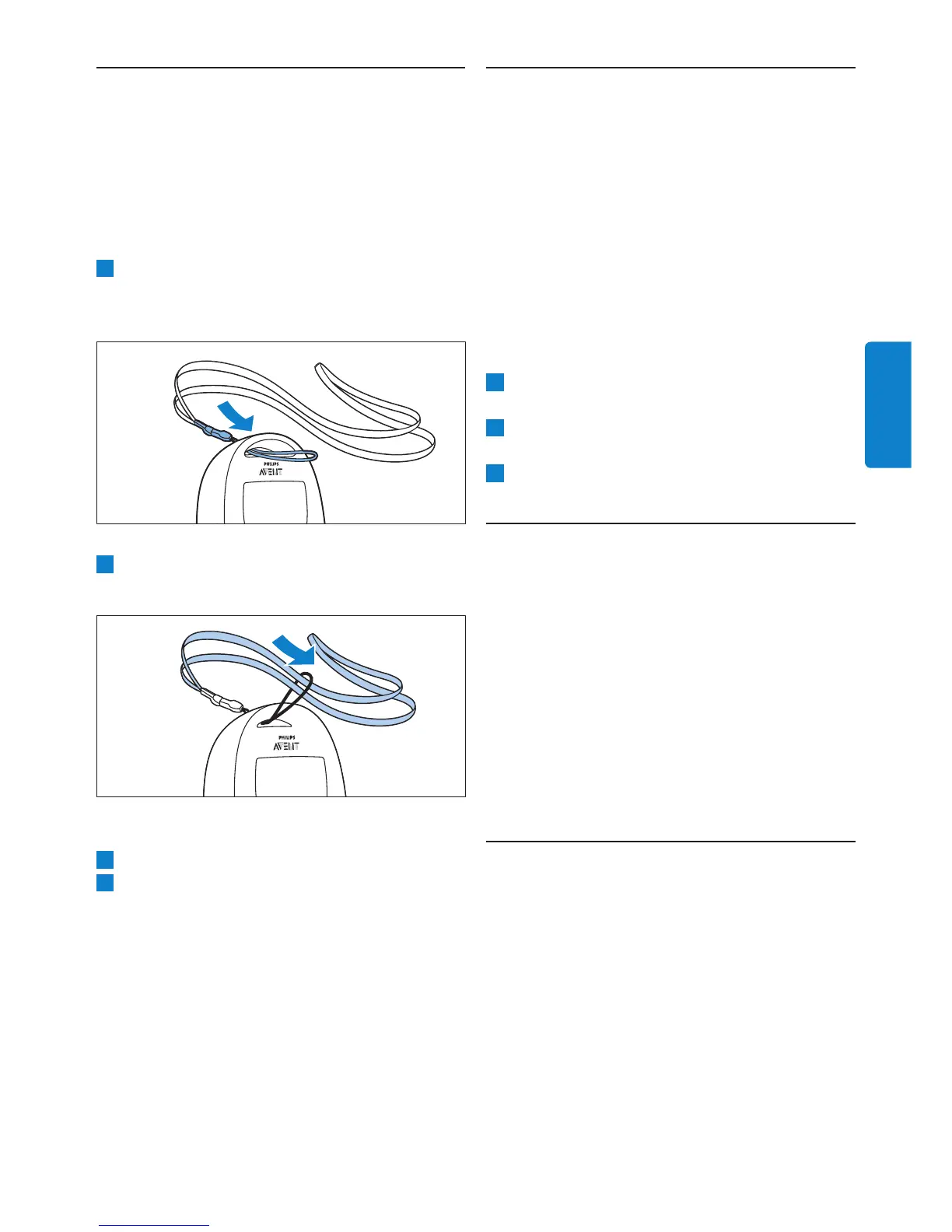 PHILIPS
AVENT

PHILIPS
AVENT