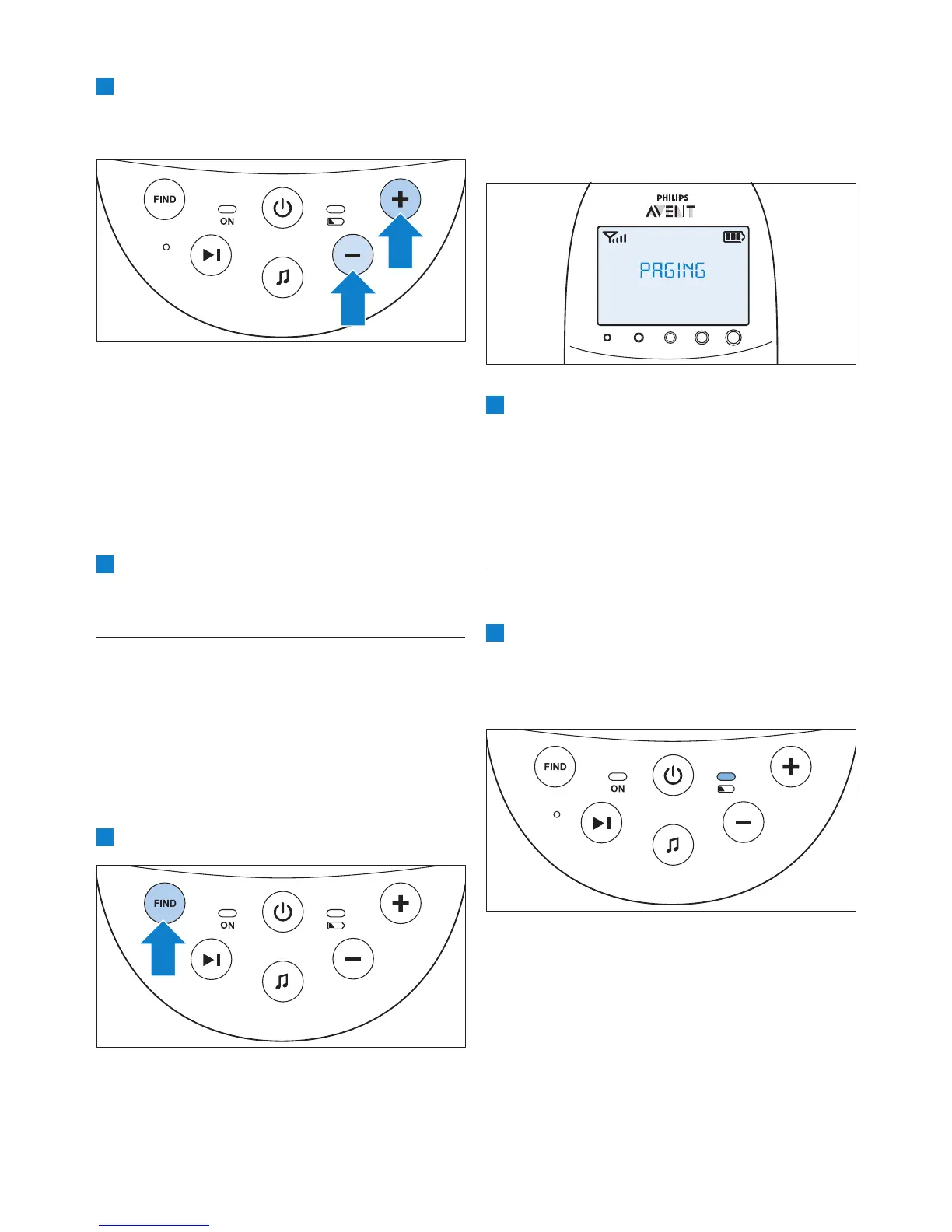 FIND
ON

PHILIPS
AVENT
PAGING

FIND
ON

FIND
ON