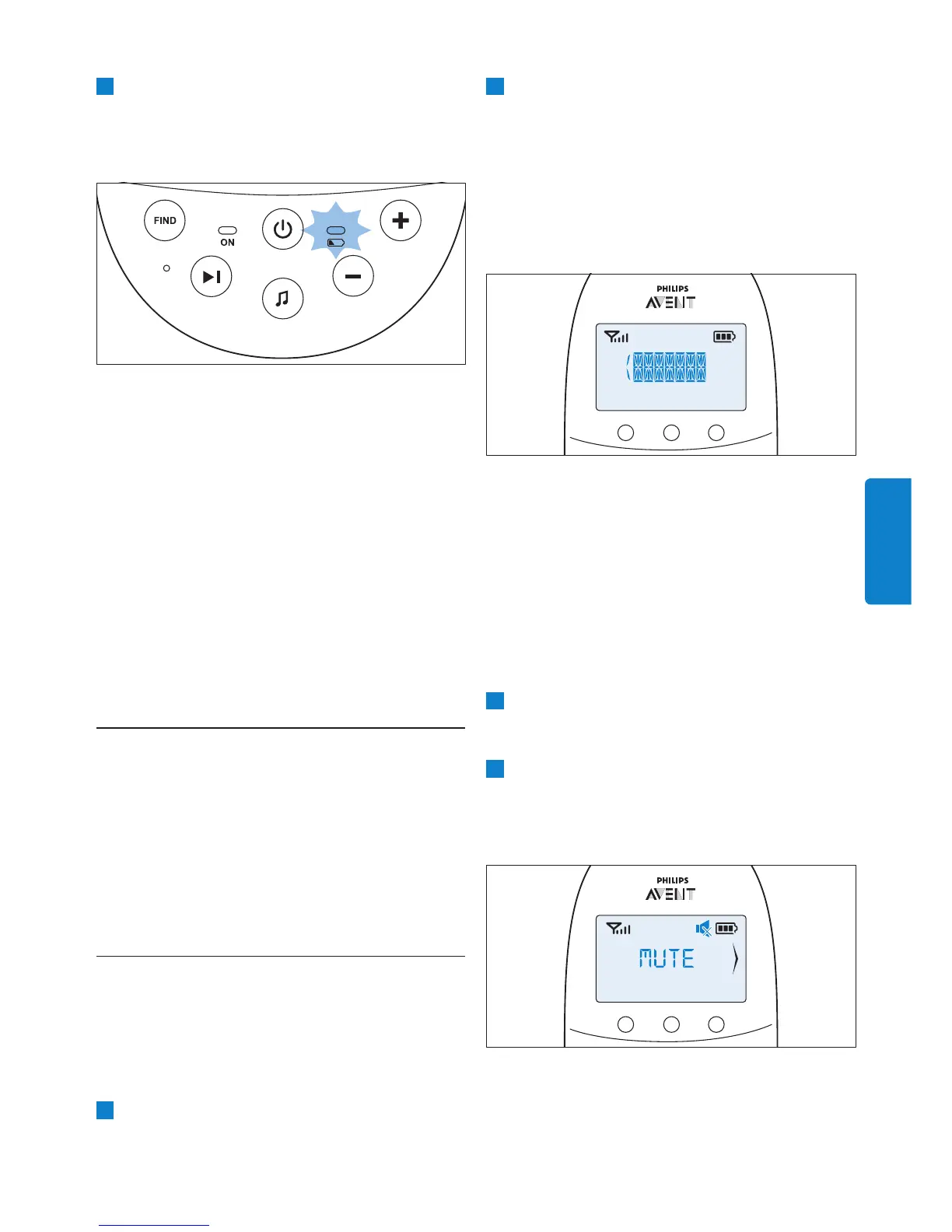 FIND

ON

PHILIPS

AVENT

PHILIPS

AVENT

MUTE