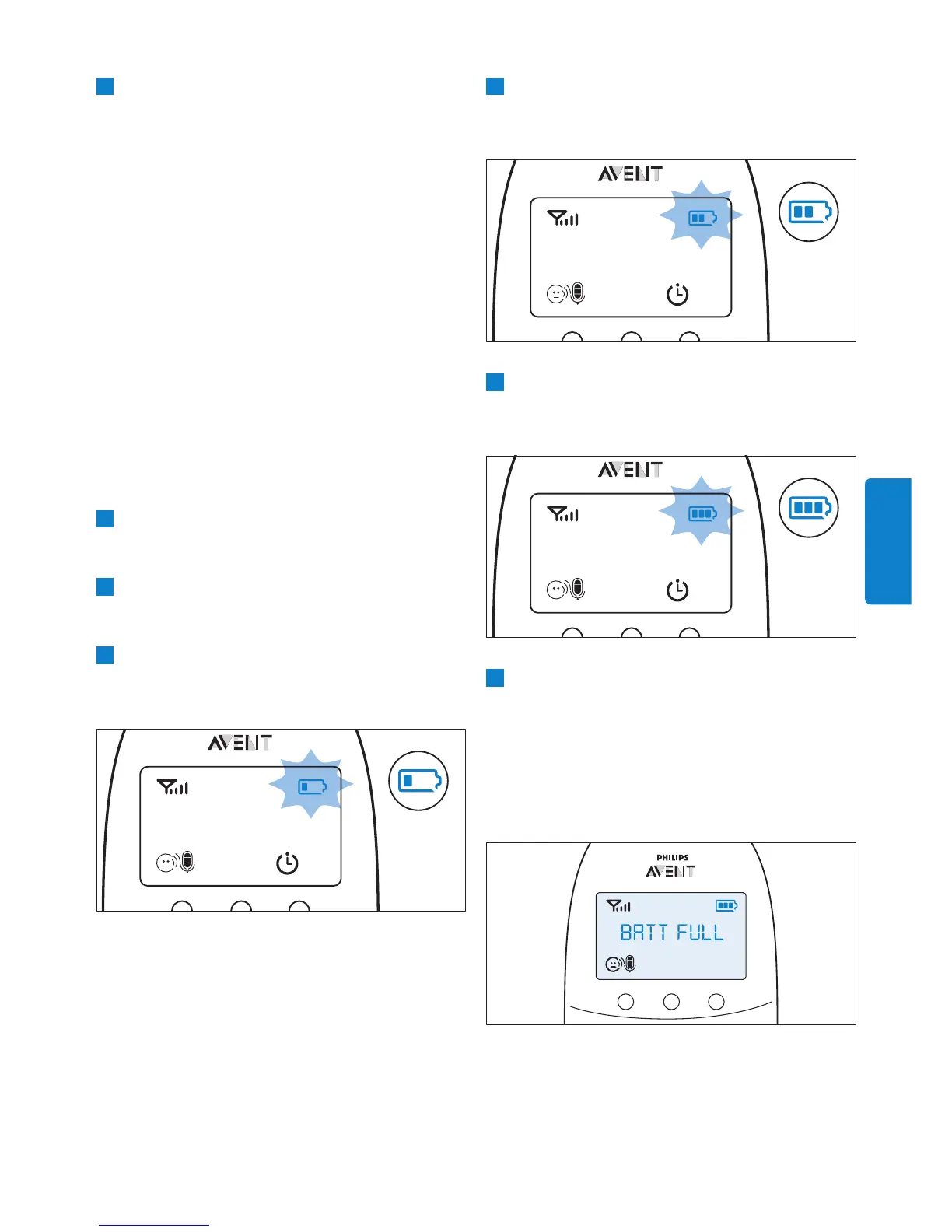 AVENT

AVENT

AVENT

PHILIPS
AVENT
BATT FULL