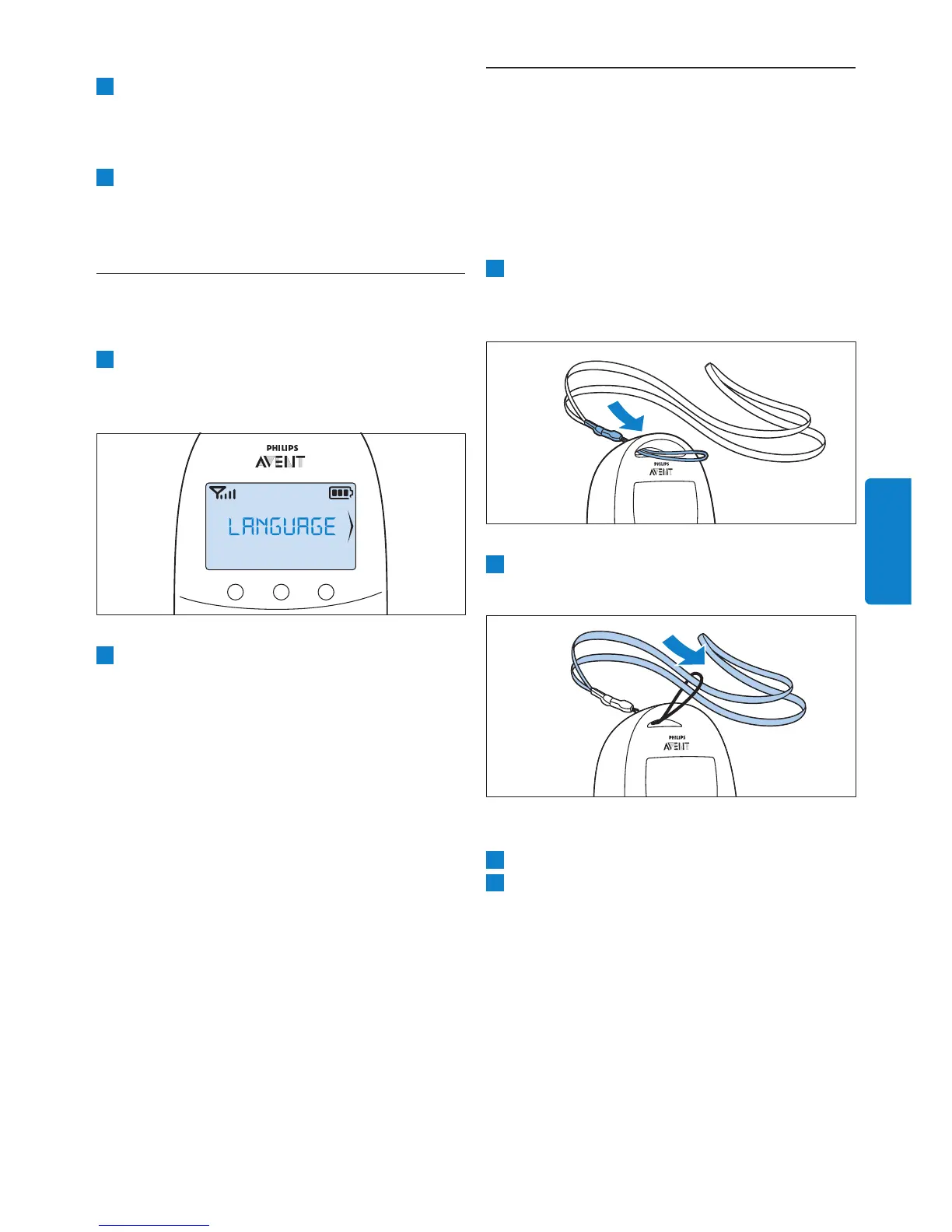 PHILIPS
AVENT
LANGUAGE

PHILIPS
AVENT

PHILIPS
AVENT