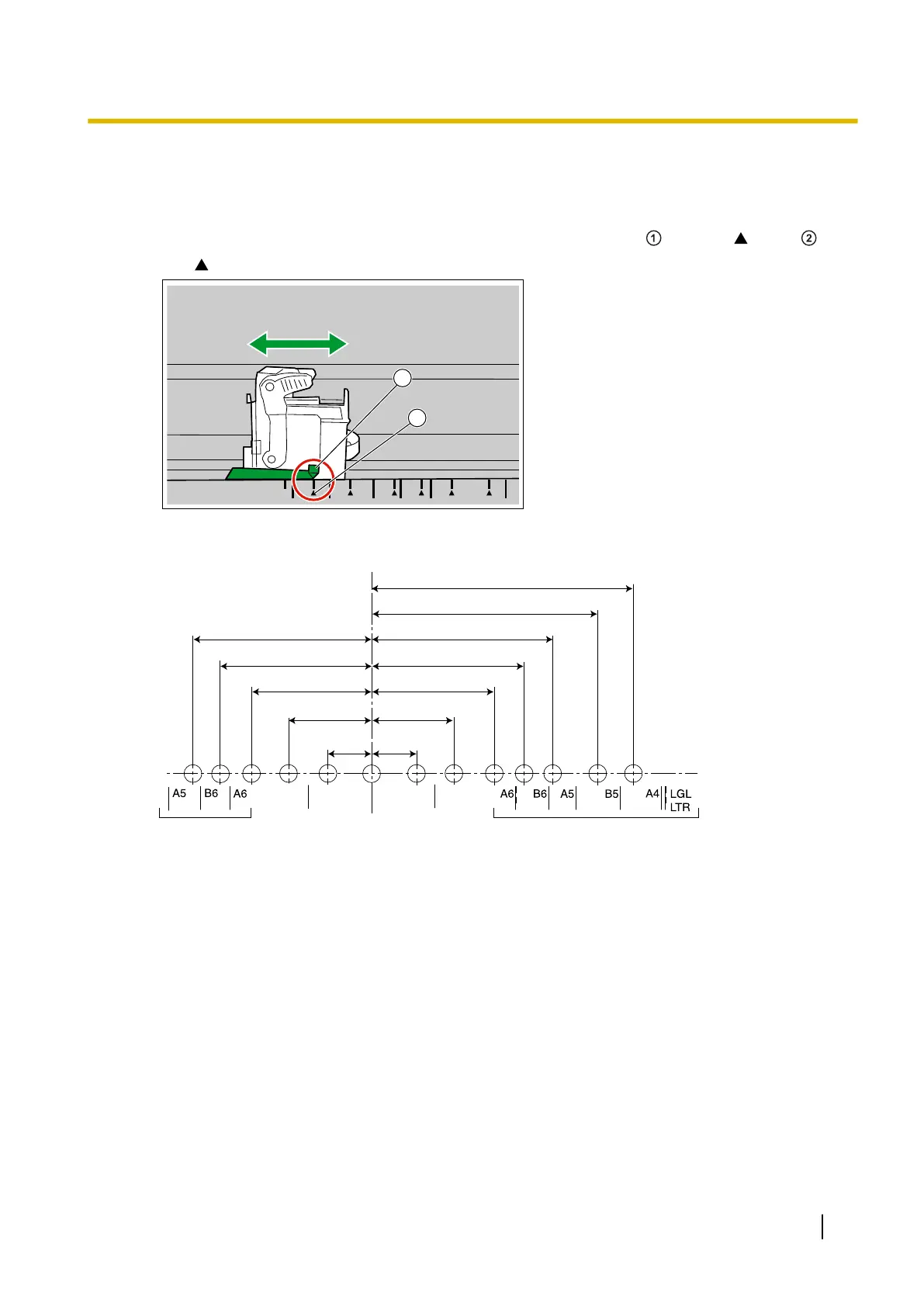 ① ▲ ②

▲

A5 B6 A6

A6 B6 A5 B5 A4 LGL LTR