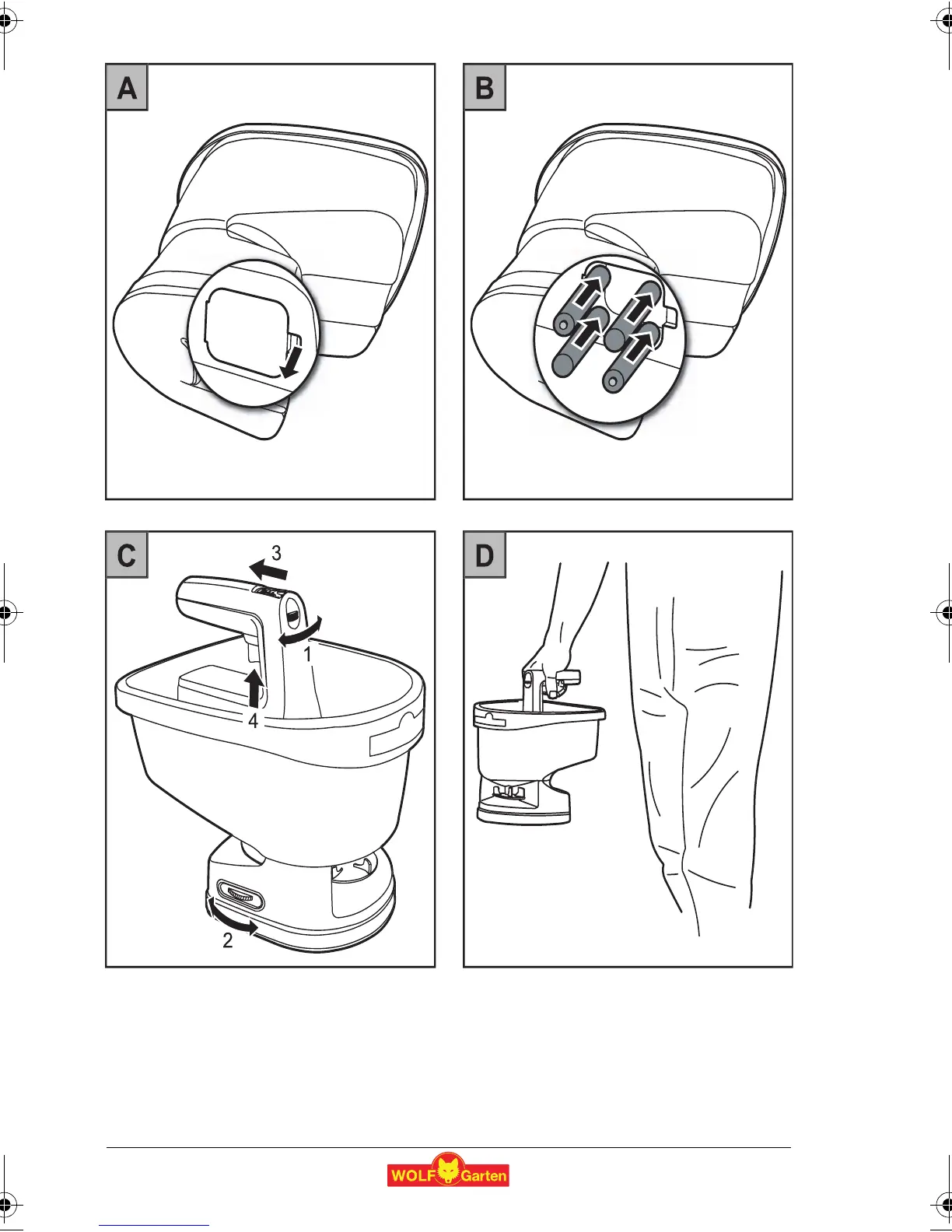 A

B

C

3

1

4

2

D

WOLF Garten