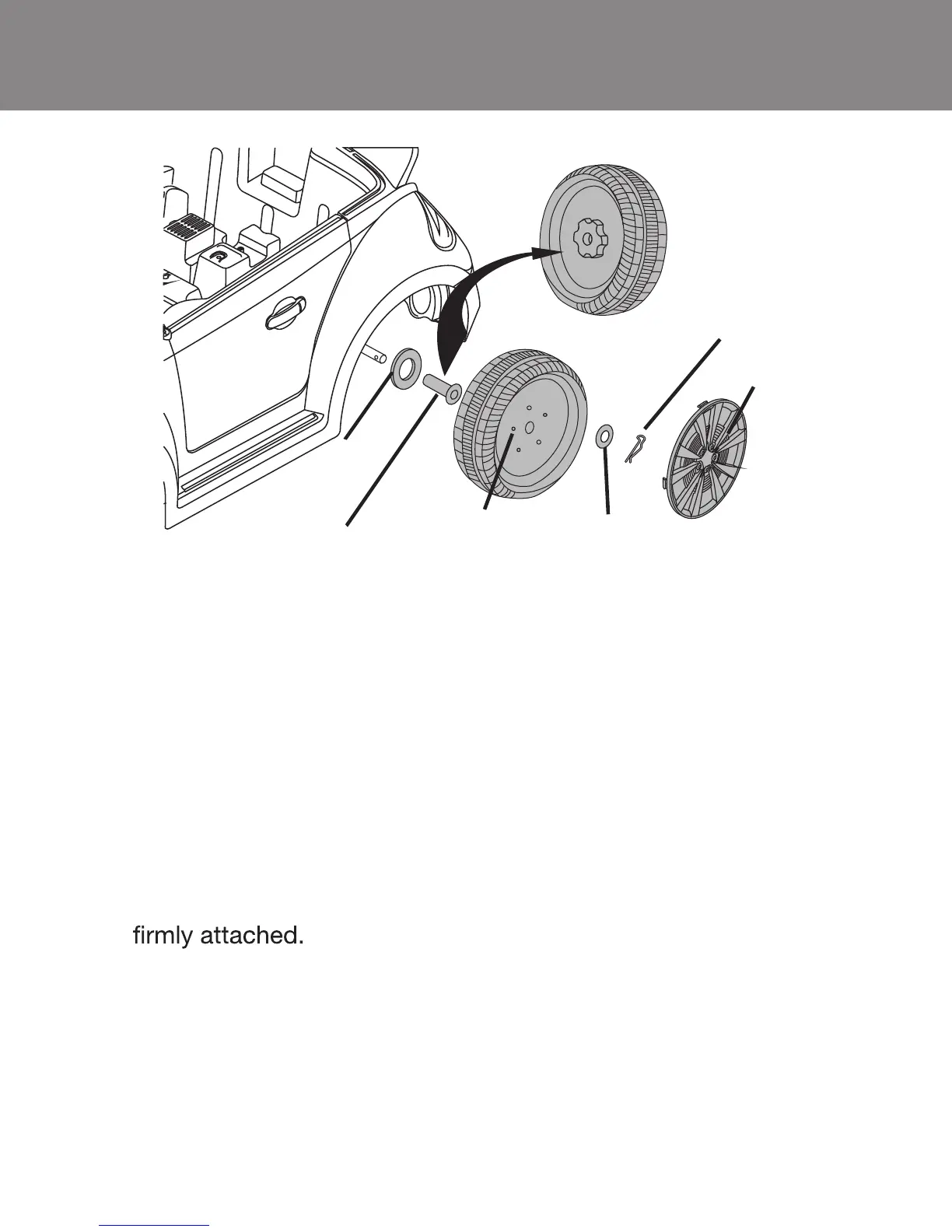 firmly attached.