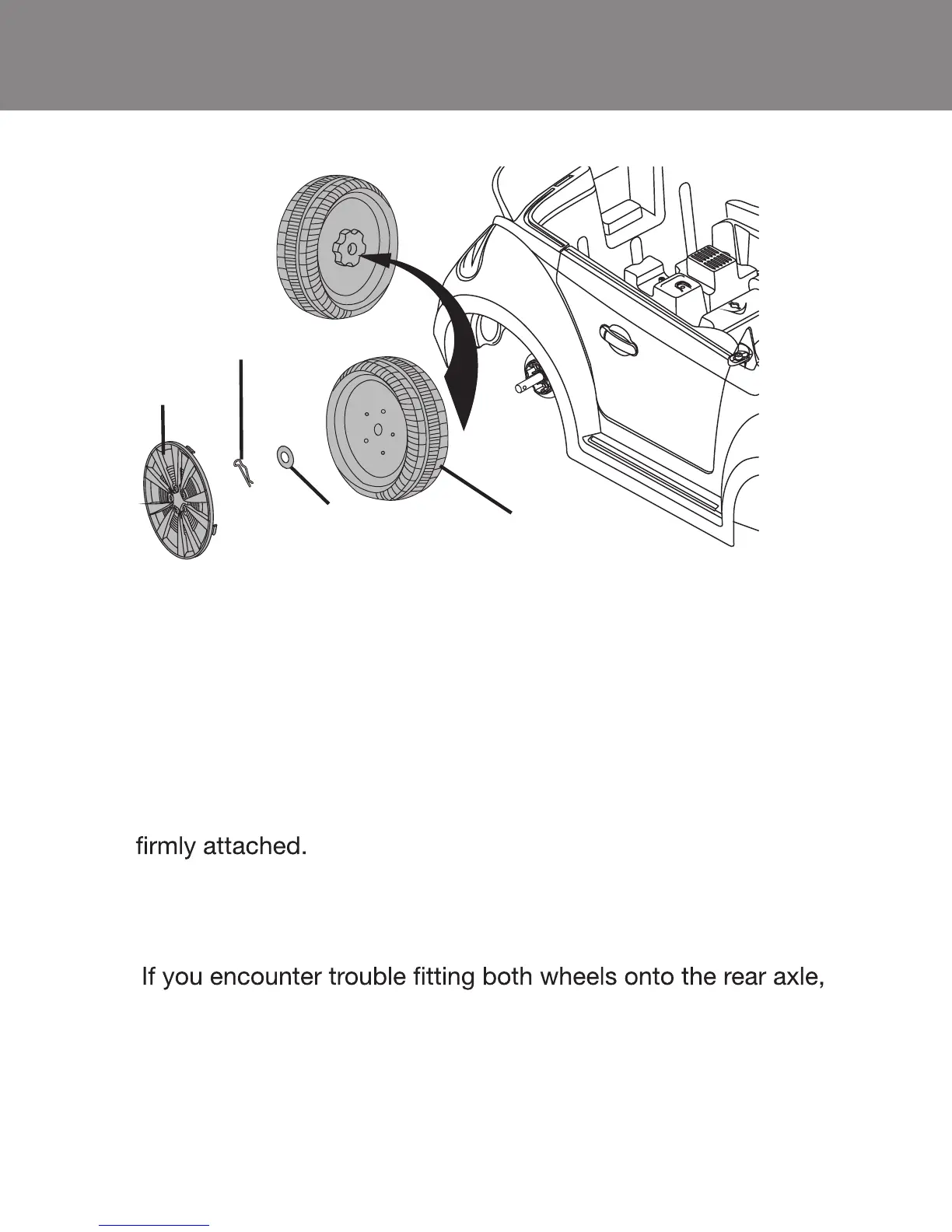 firmly attached.

If you encounter trouble fitting both wheels onto the rear axle,