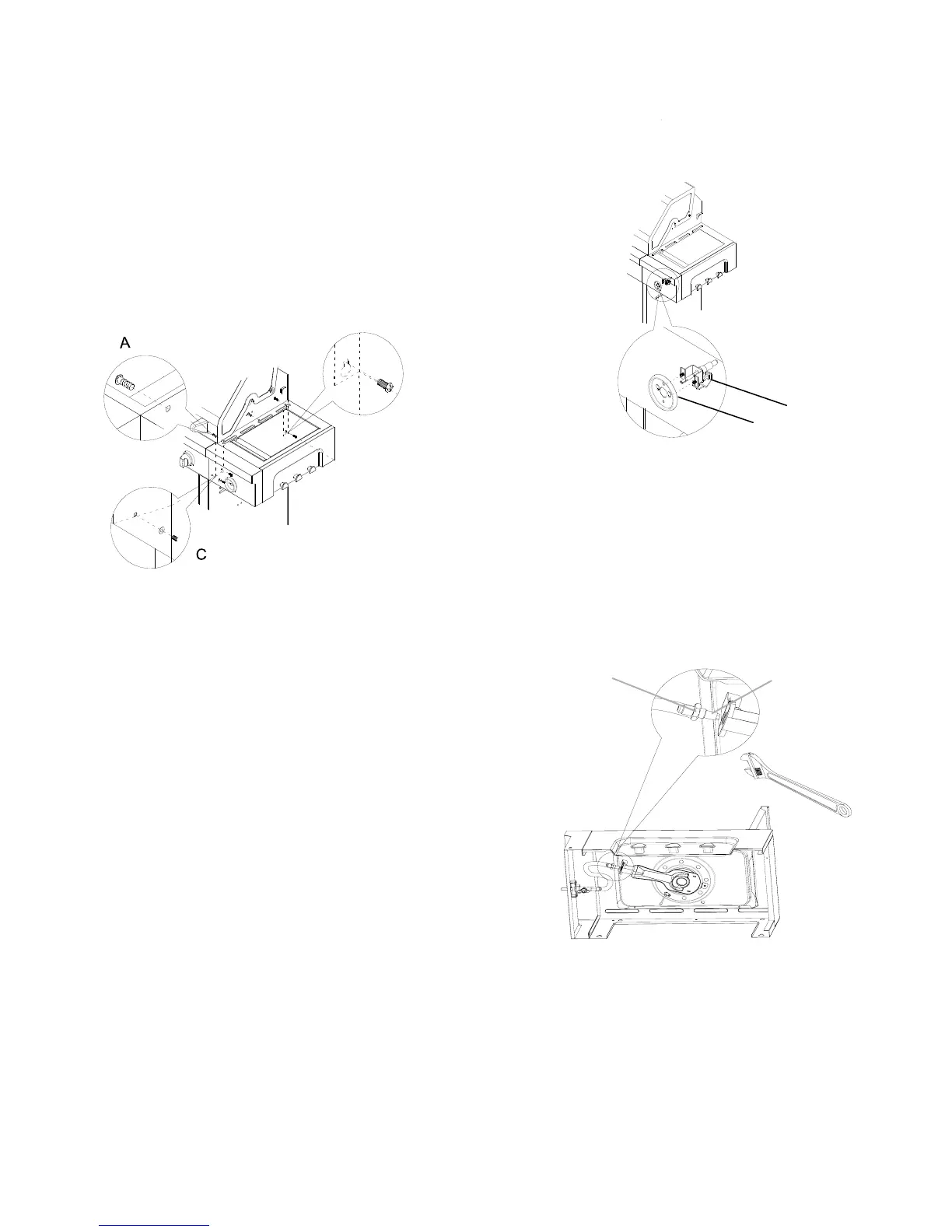 A

C