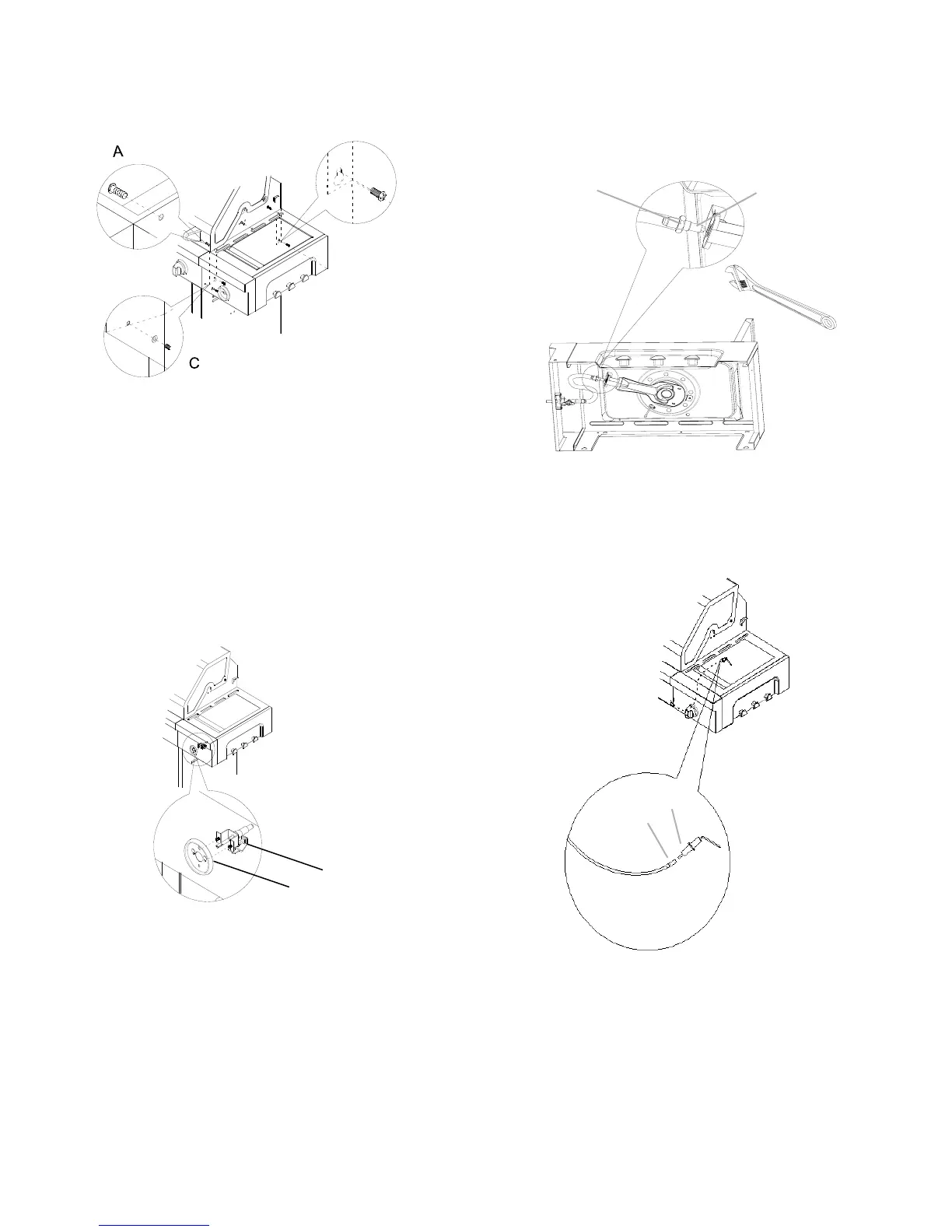 A

C