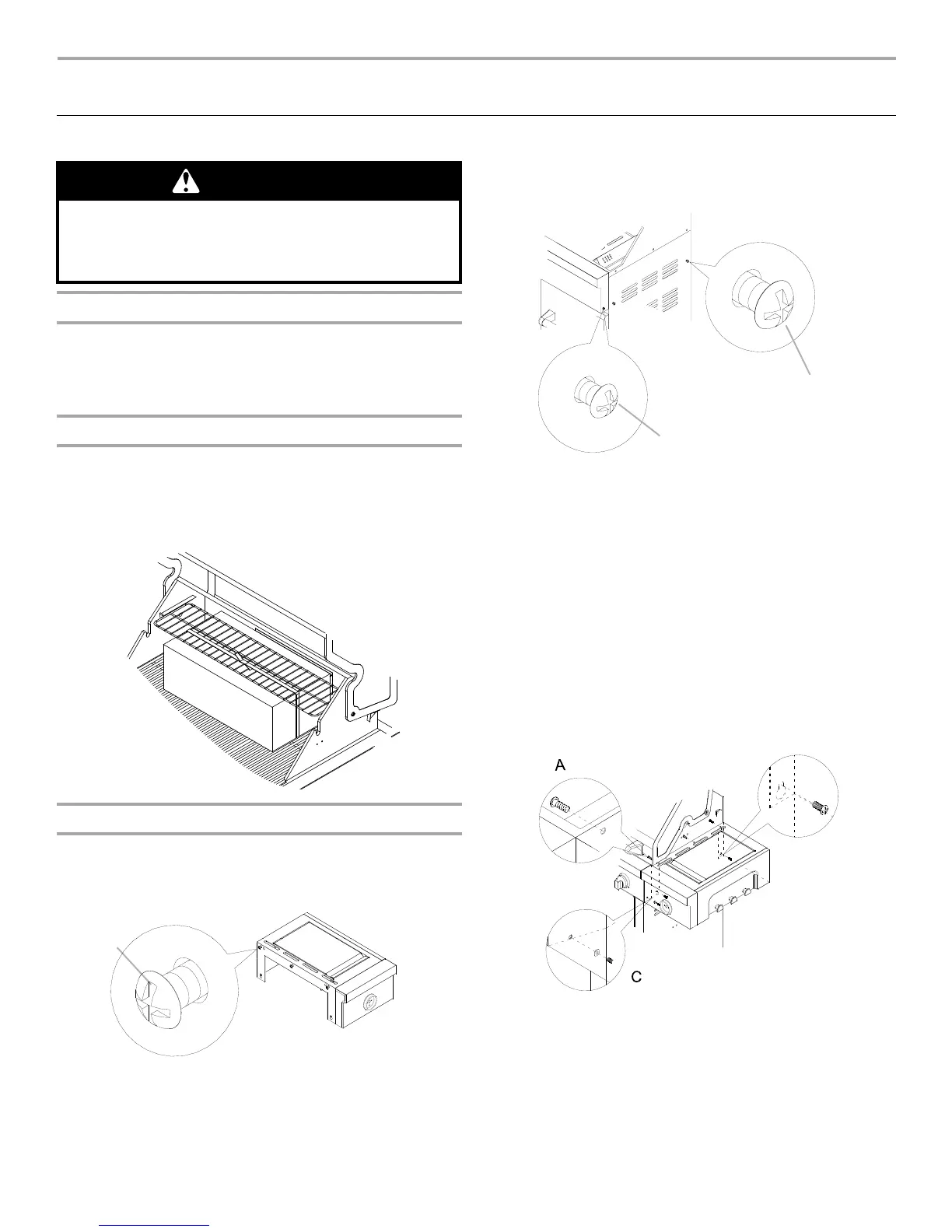 A

C