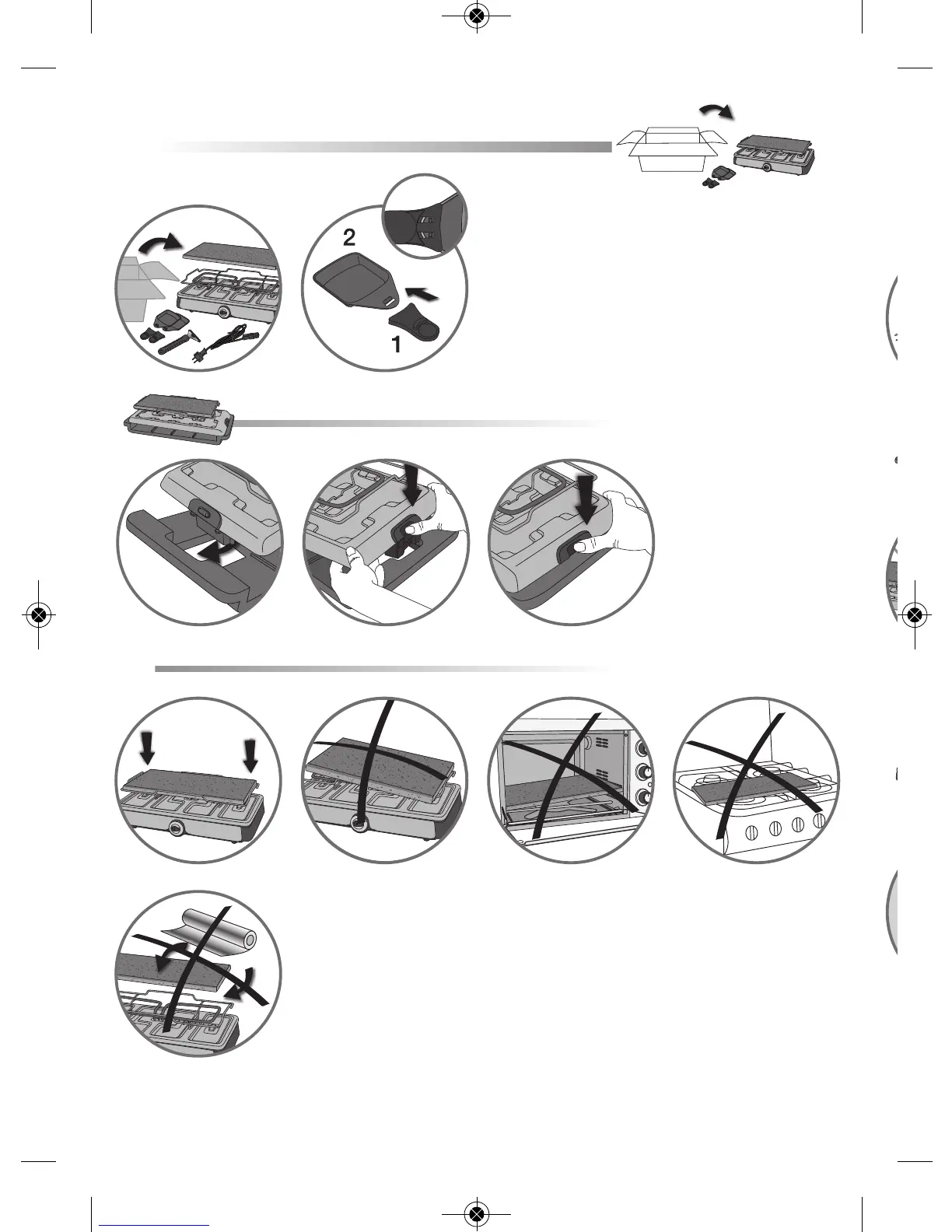 2

1