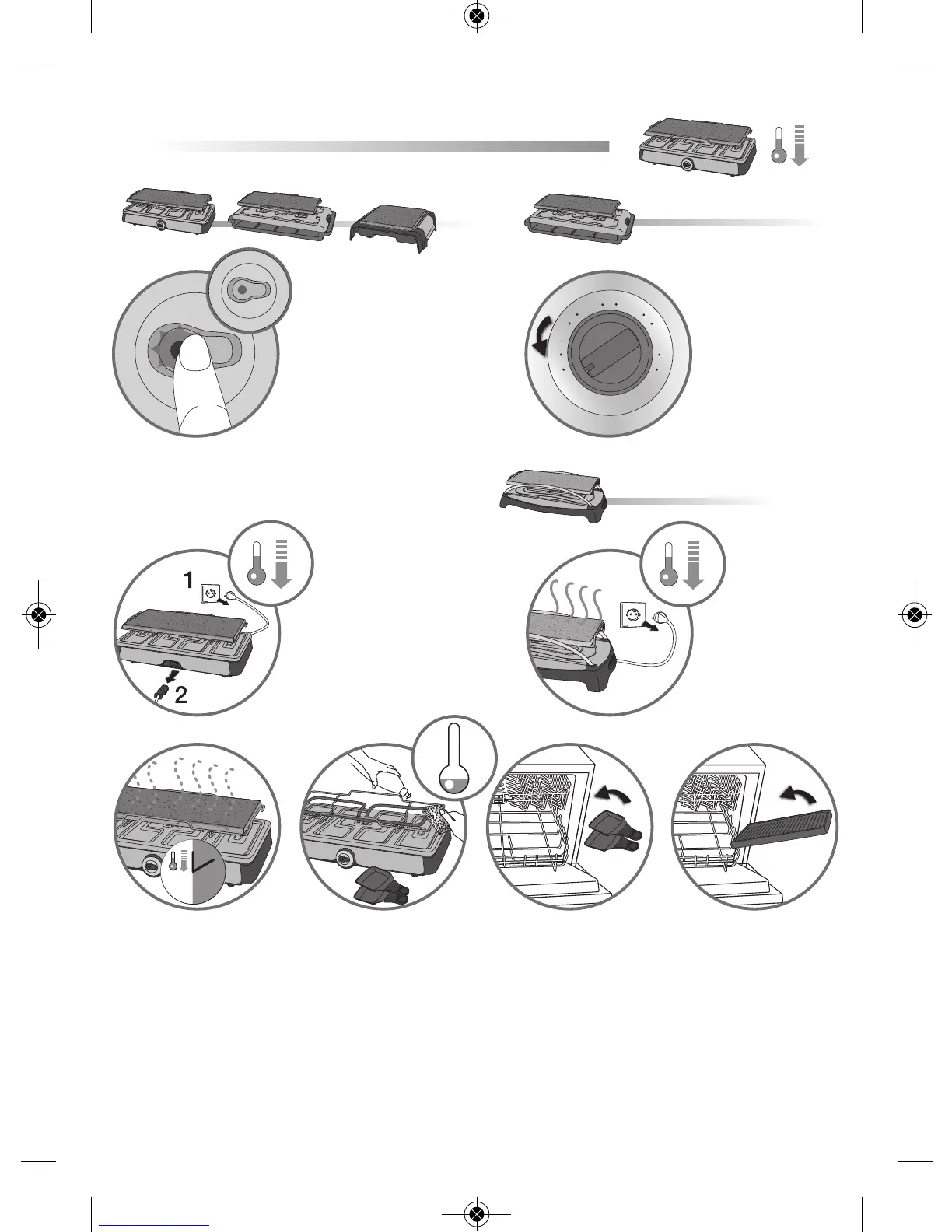 1

2