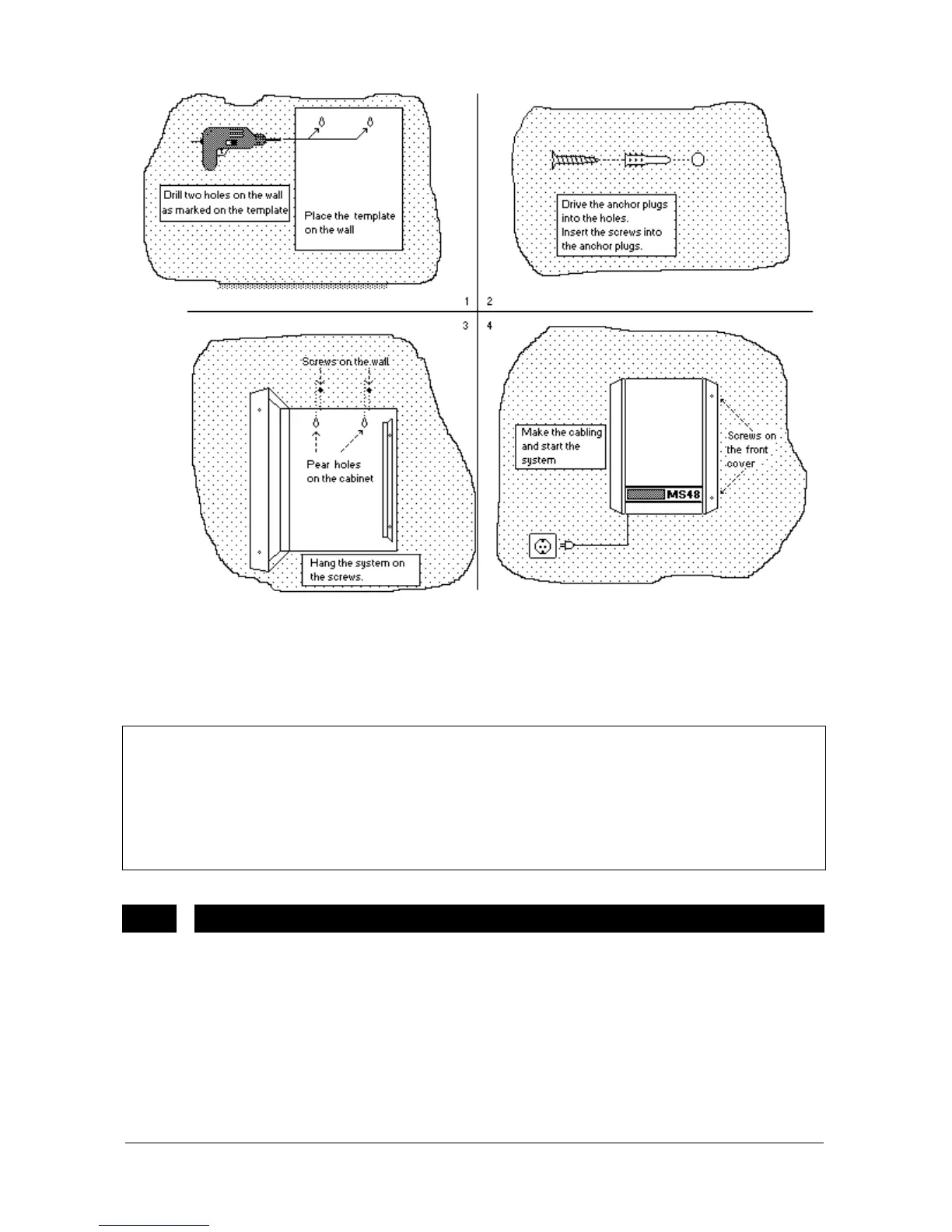 Drill two holes on the wall as marked on the template

Place the template on the wall

Drive the anchor plugs into the holes.
Insert the screws into the anchor plugs.

1 2

3 4

Screws on the wall

Pear holes on the cabinet

Hang the system on the screws.

Make the cabling and start the system

Screws on the front cover

MS48