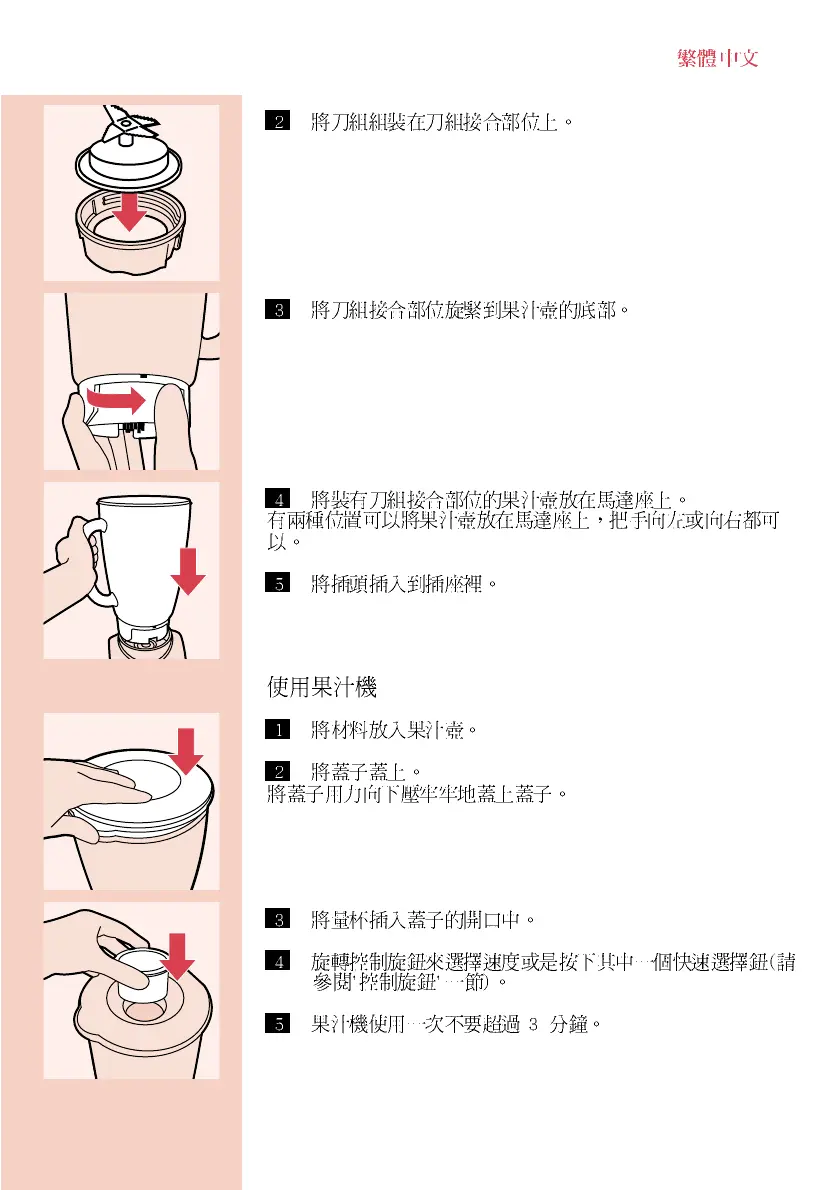 繁體中文

2 將刀組組裝在刀組接合部位上。

3 將刀組接合部位旋緊到果汁壺的底部。

4 將裝有刀組接合部位的果汁壺放在馬達座上。
有兩種位置可以將果汁壺放在馬達座上，把手向左或向右都可以。

5 將插頭插入到插座裡。

使用果汁機

1 將材料放入果汁壺。

2 將蓋子蓋上。
將蓋子用力向下壓牢牢地蓋上蓋子。

3 將量杯插入蓋子的開口中。

4 旋轉控制旋鈕來選擇速度或是按下其中一個快速選擇鈕(請參閱'控制旋鈕'一節)。

5 果汁機使用一次不要超過 3 分鐘。