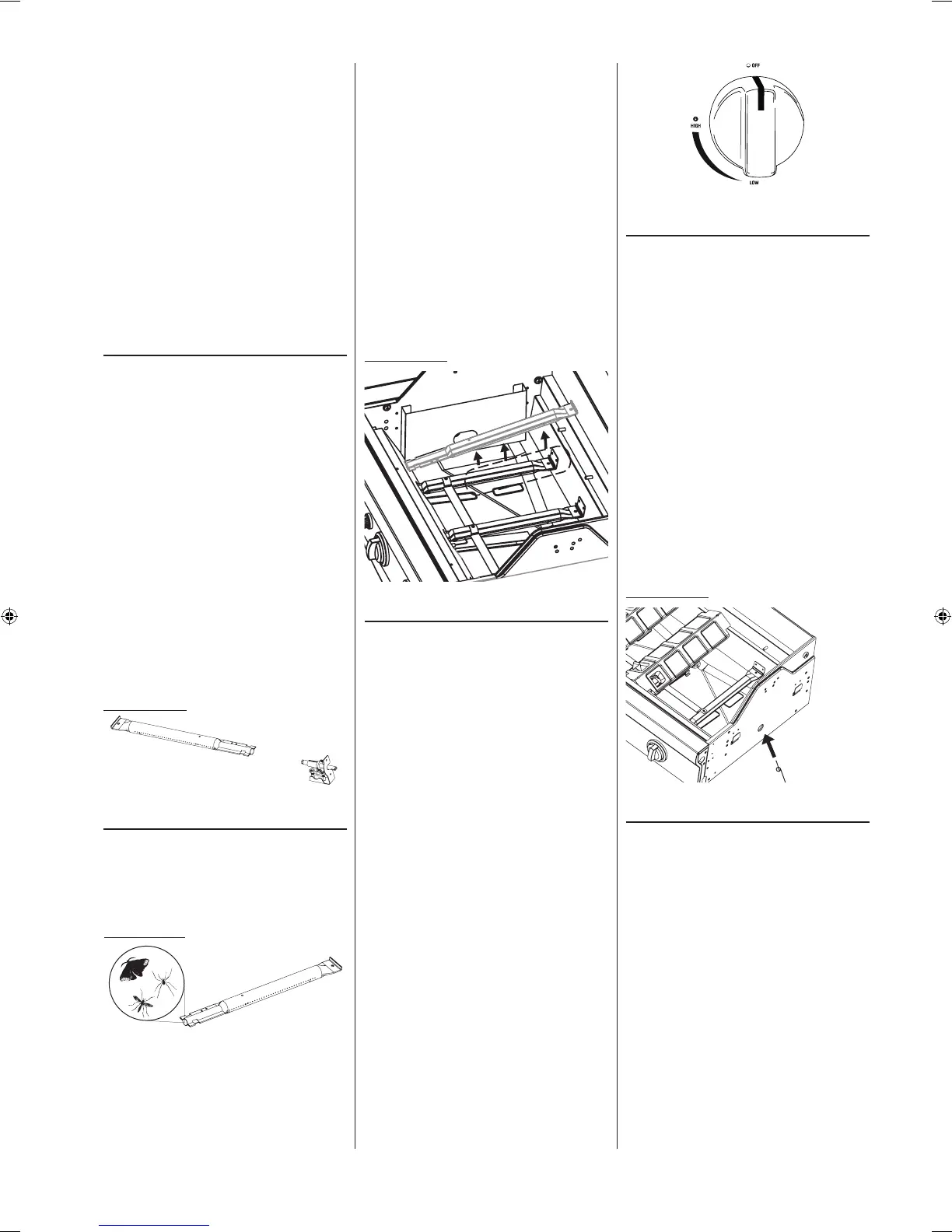 OFF

HIGH

LOW