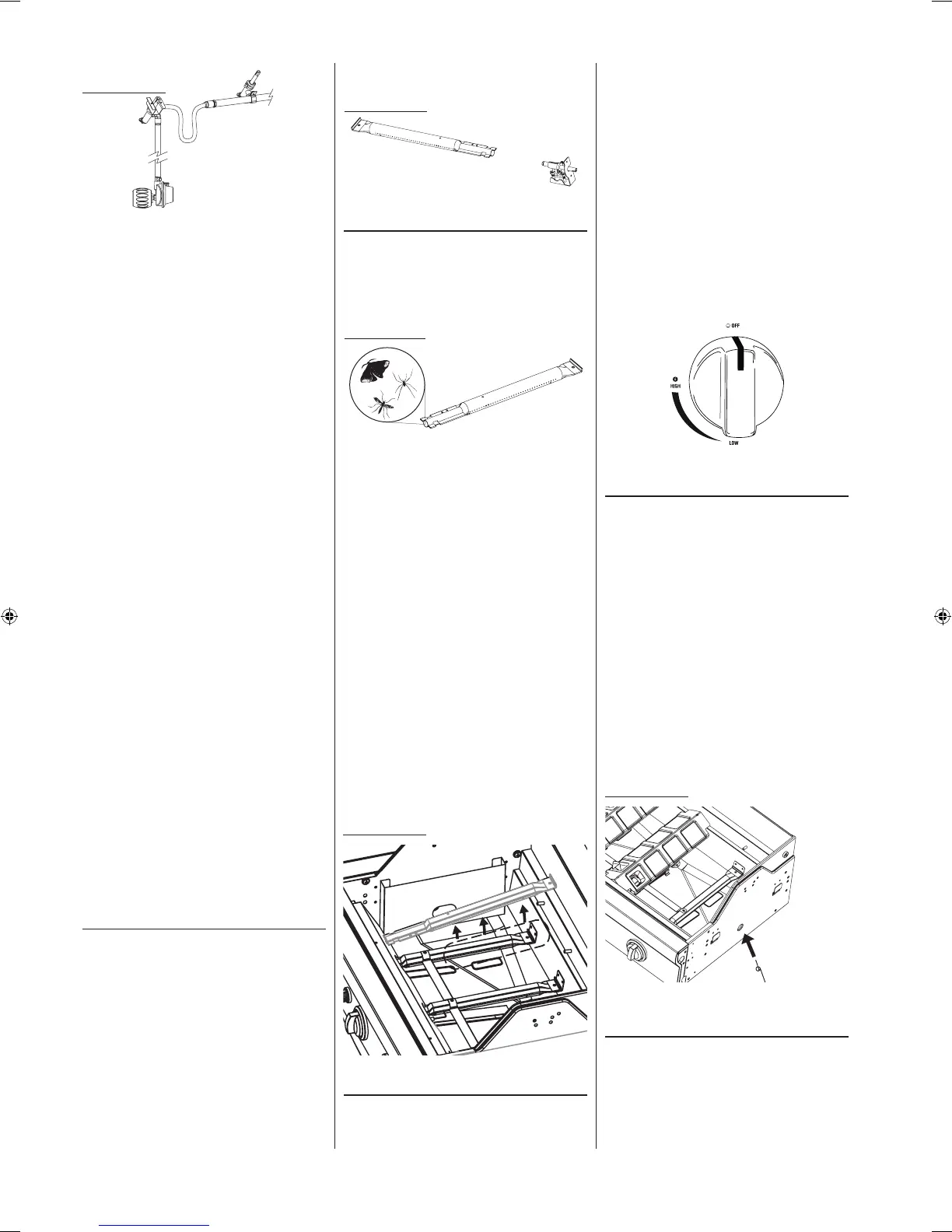 OFF

HIGH

LOW