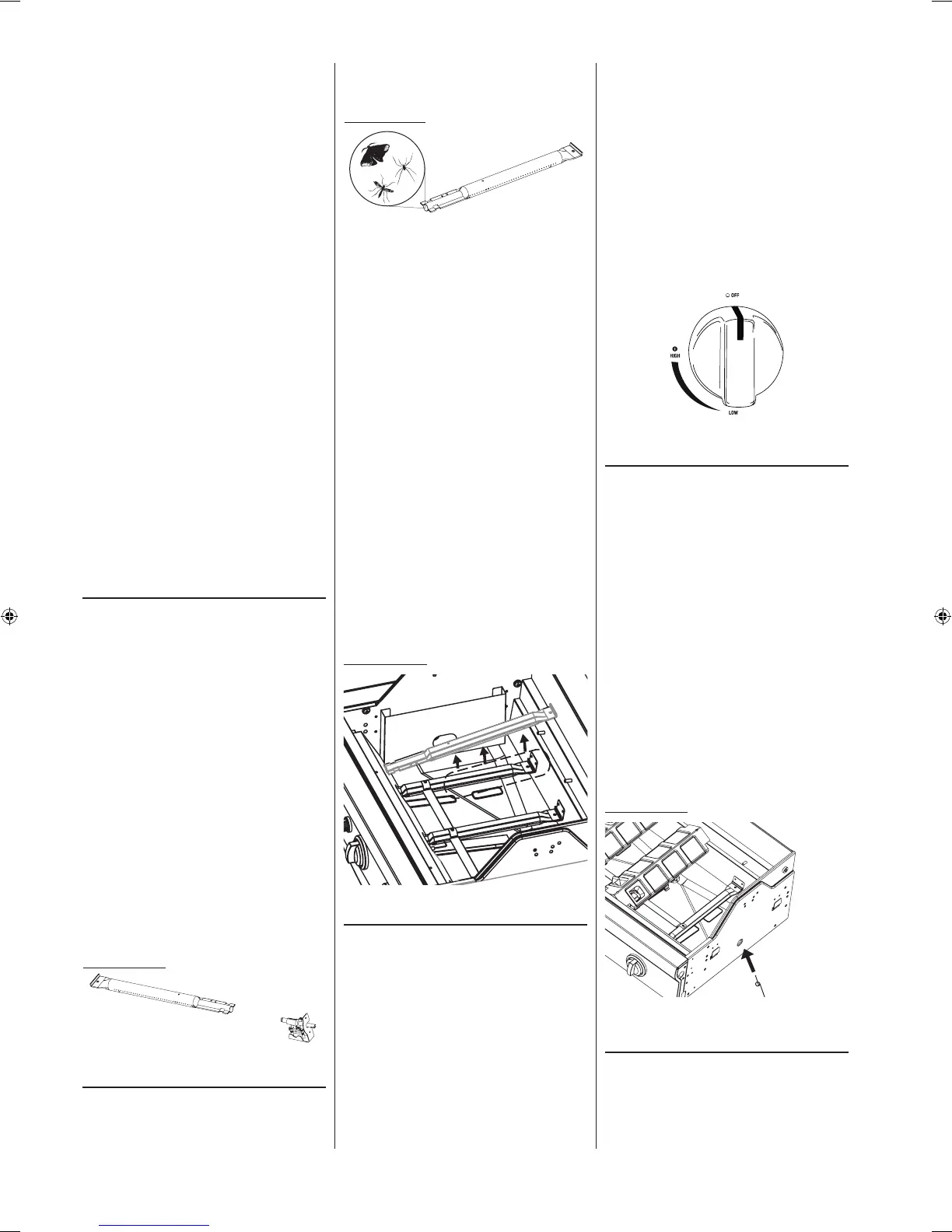 OFF

HIGH

LOW