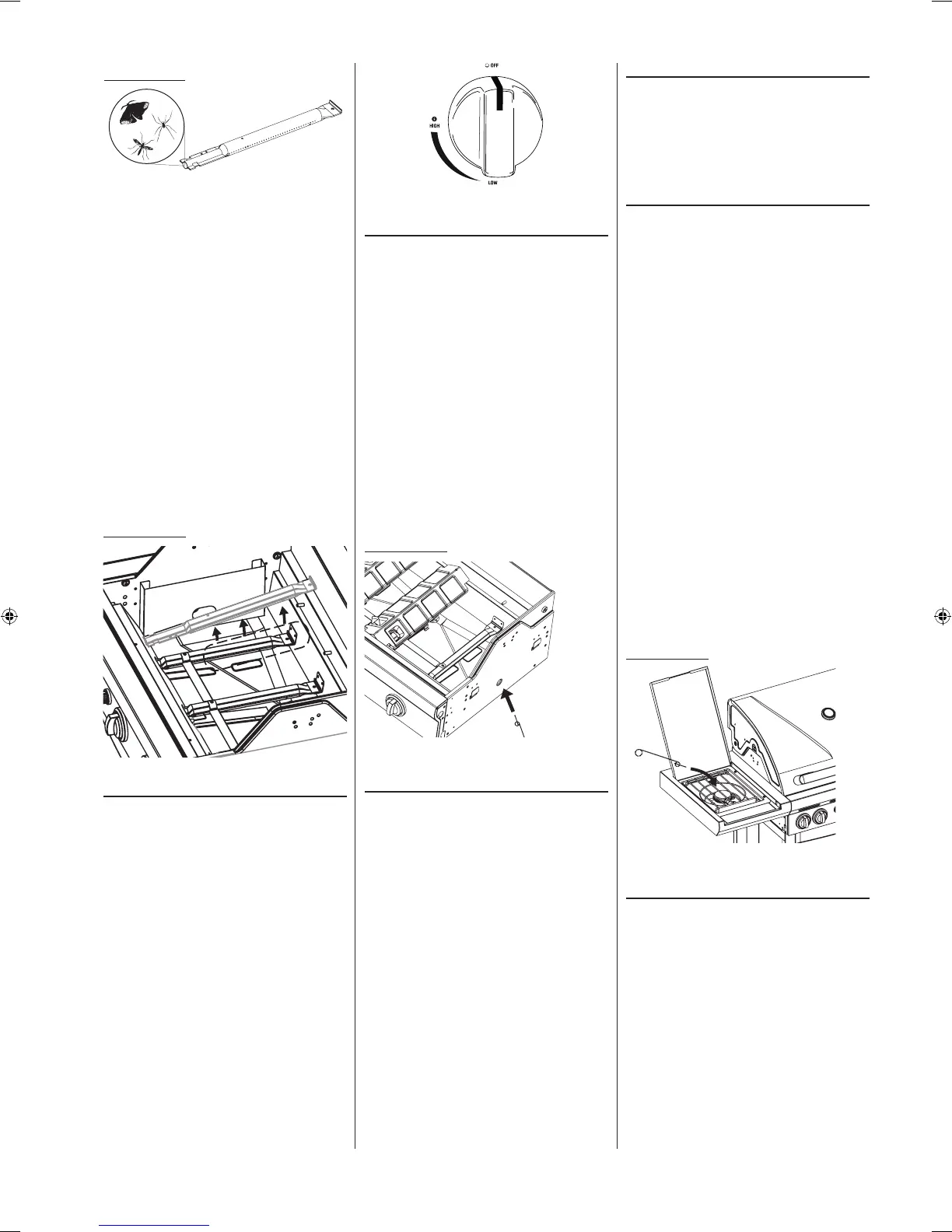 OFF

HIGH

LOW