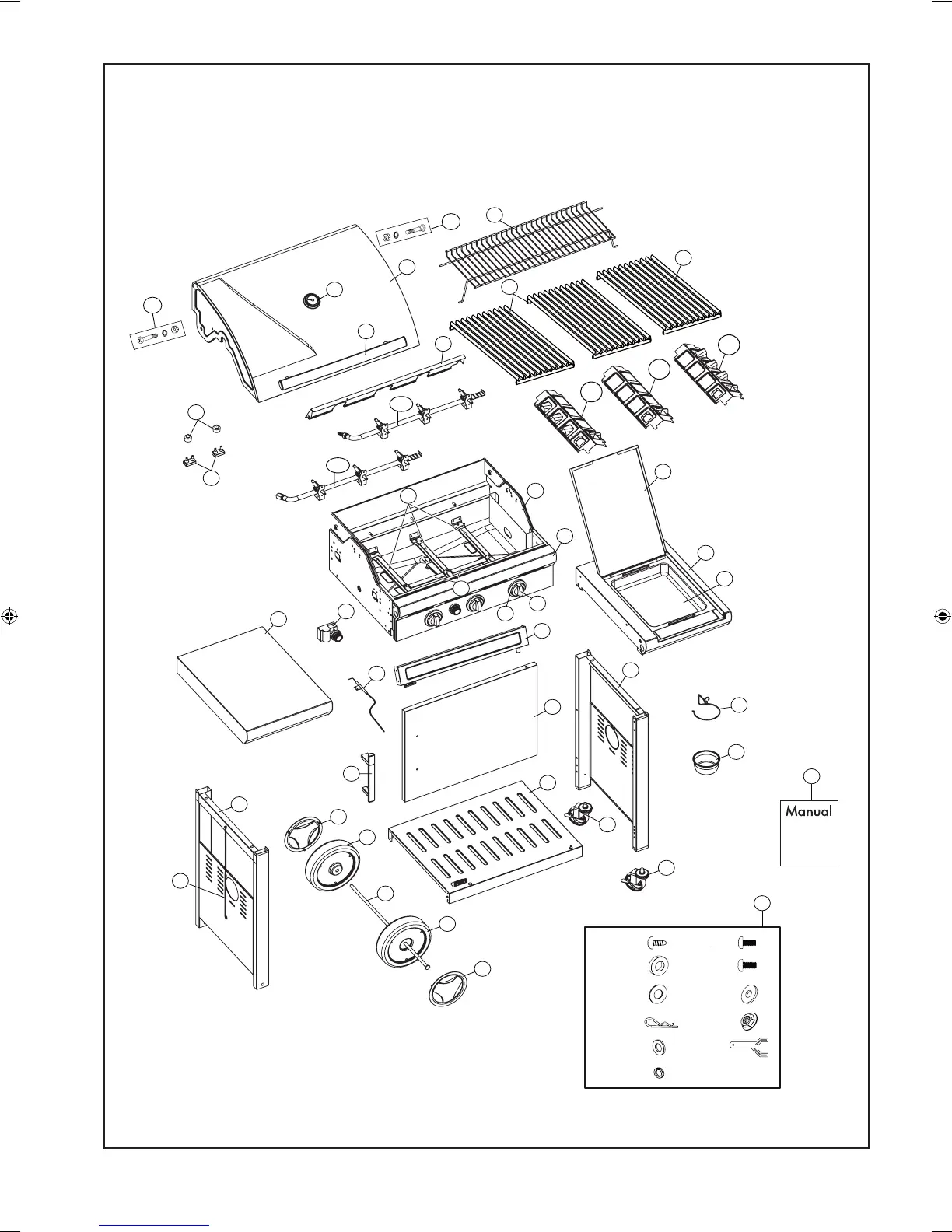 Manual