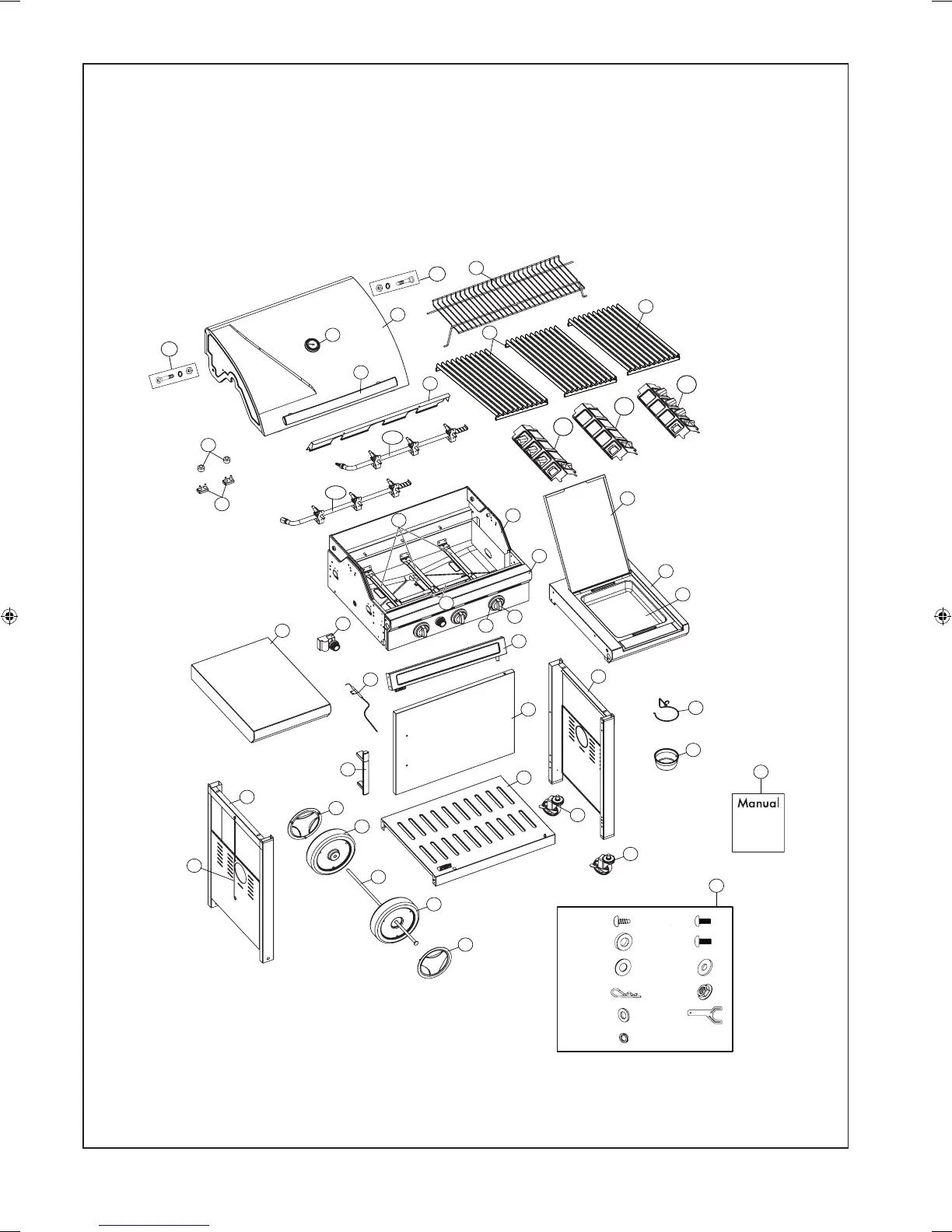 Manual