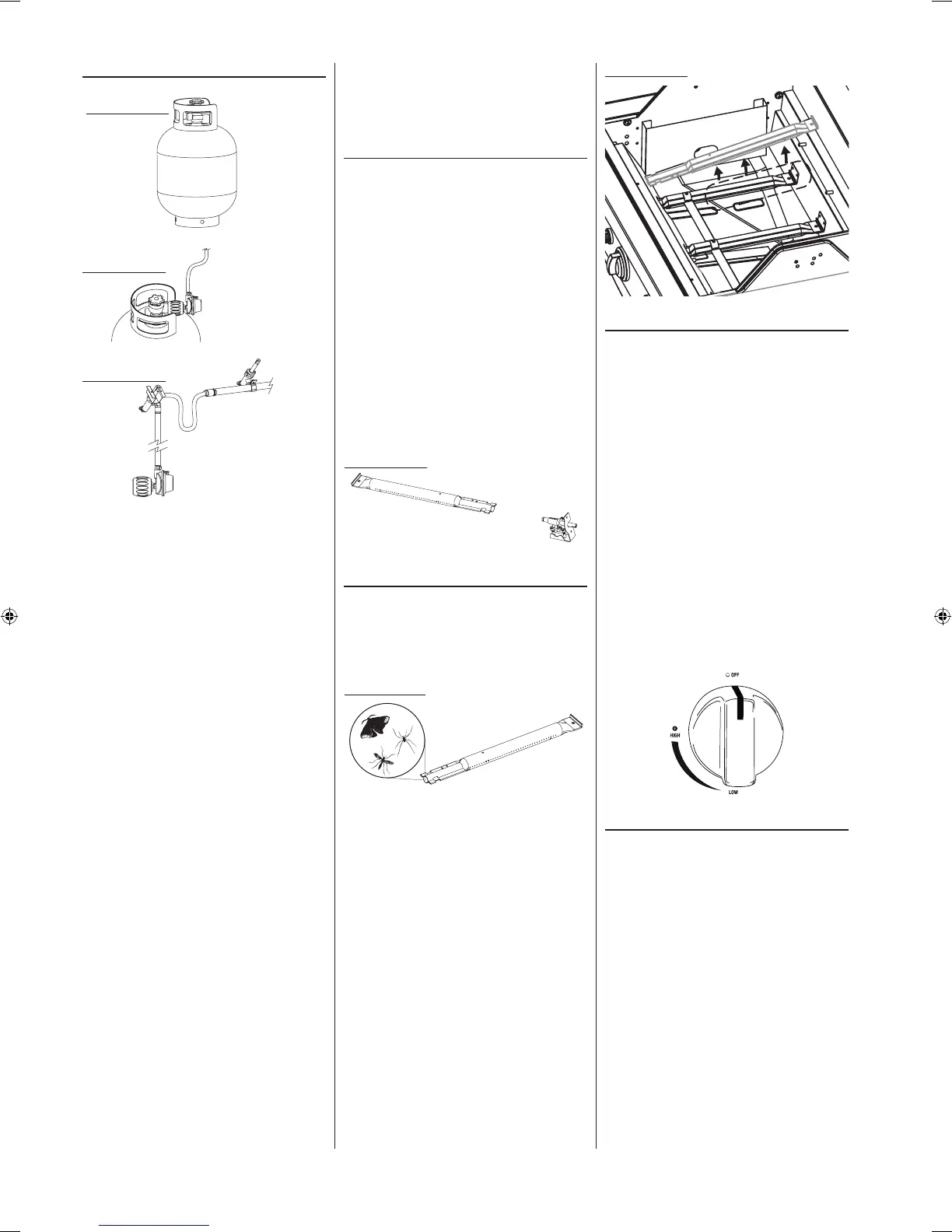 OFF
HIGH
LOW