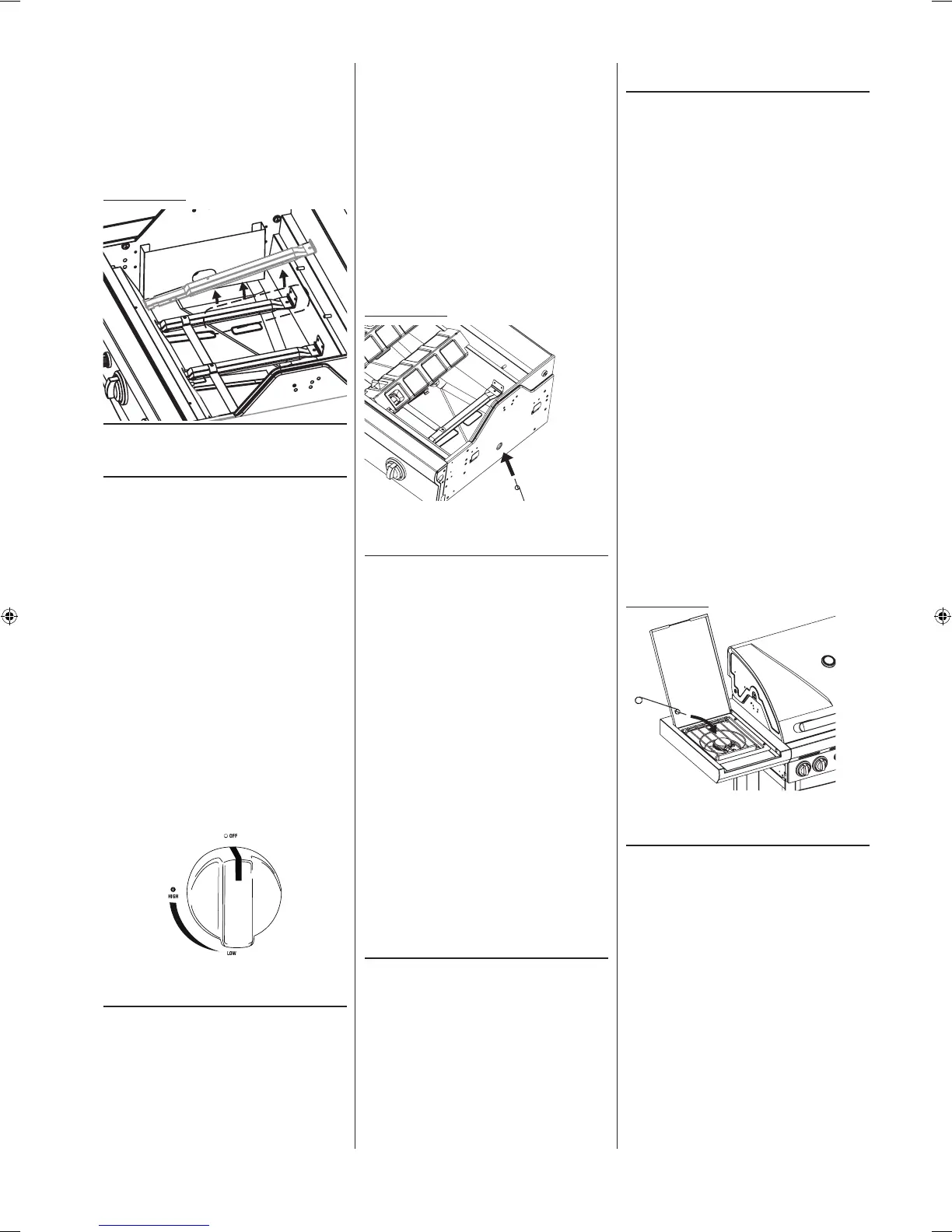 OFF

HIGH

LOW