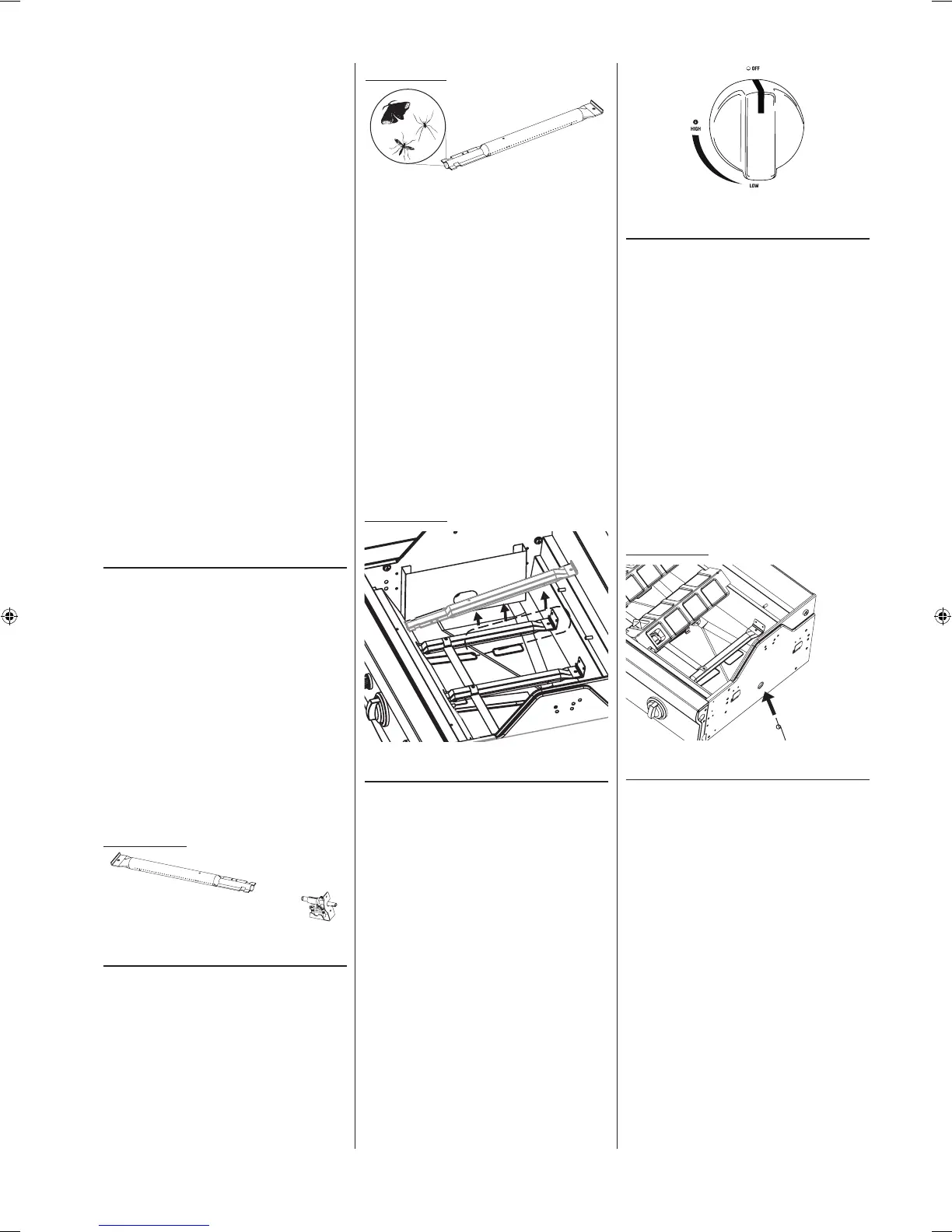 OFF

HIGH

LOW