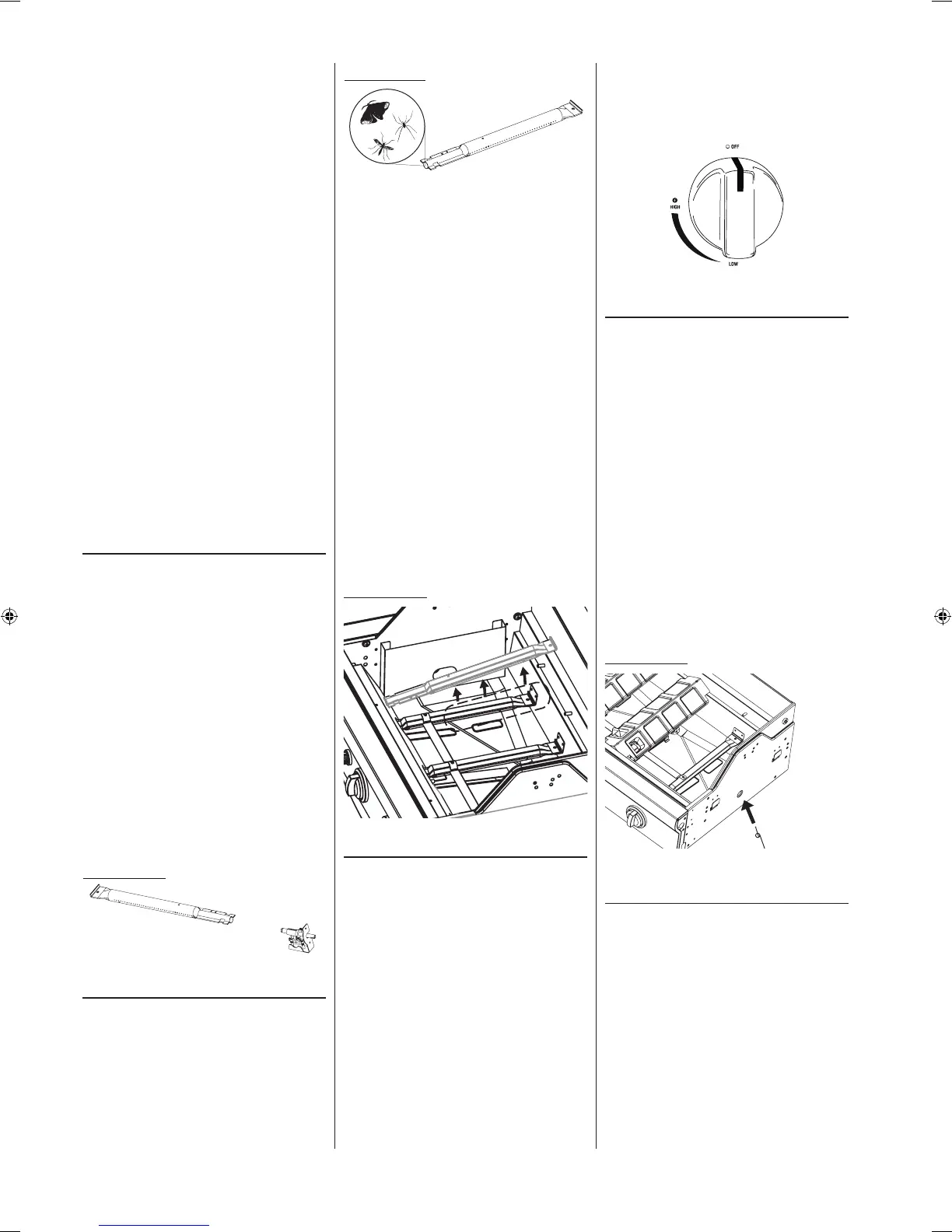 OFF

HIGH

LOW