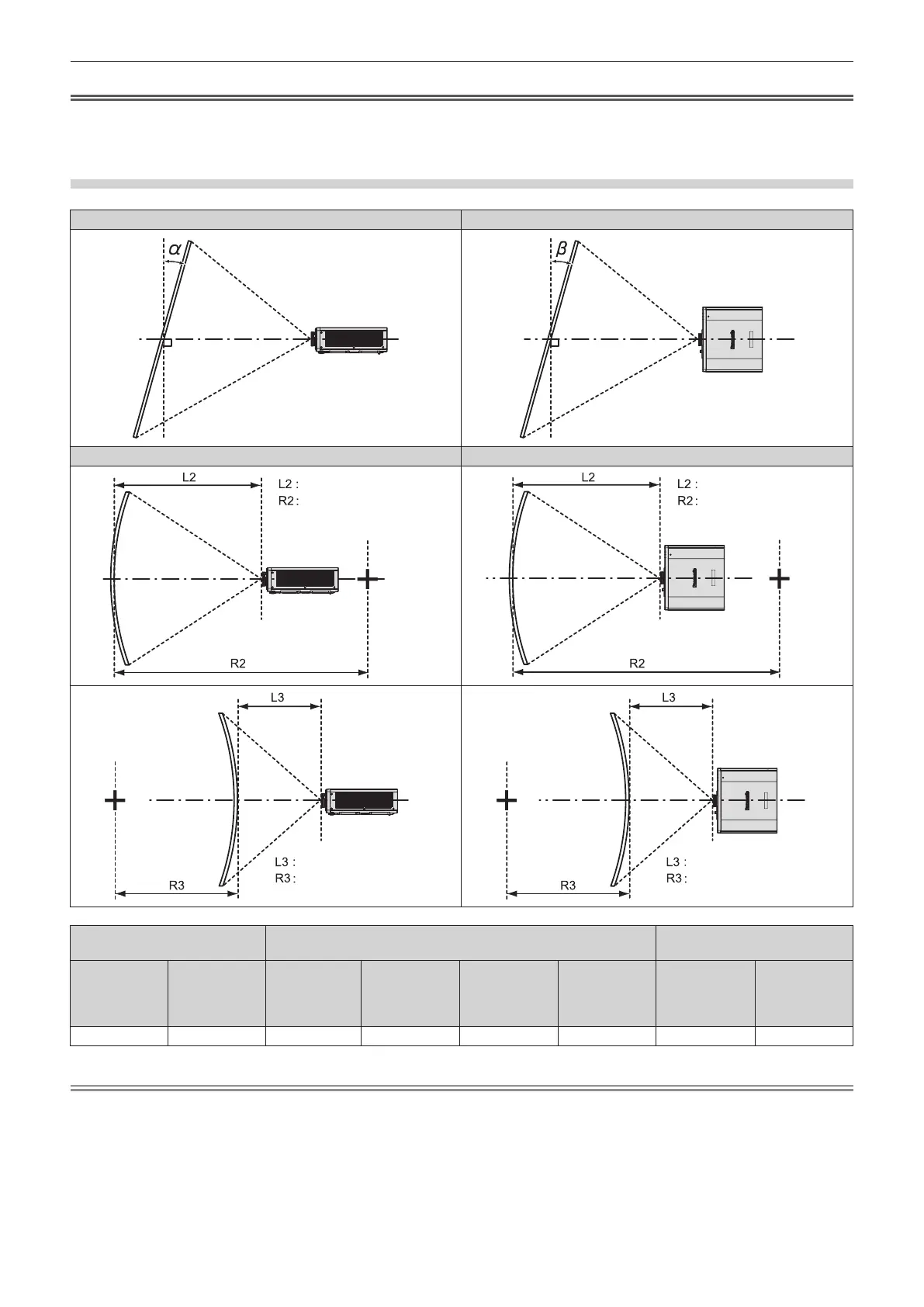 $\alpha$

$\beta$

L2

L2 :

R2 :

R2

L2

L2 :

R2 :

R2

L3

L3 :

R3 :

R3

L3

L3 :

R3 :

R3